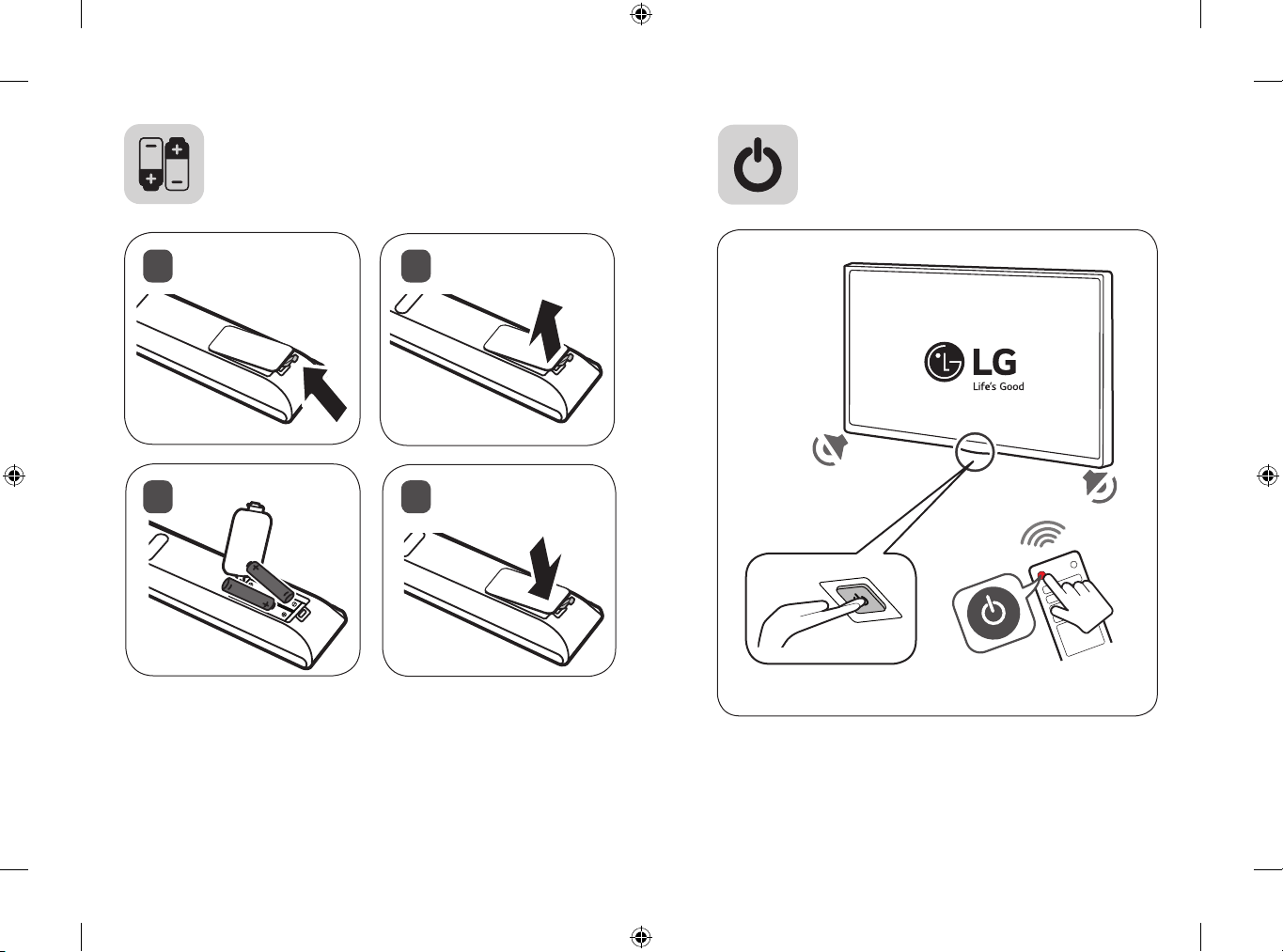 LG
Life's Good