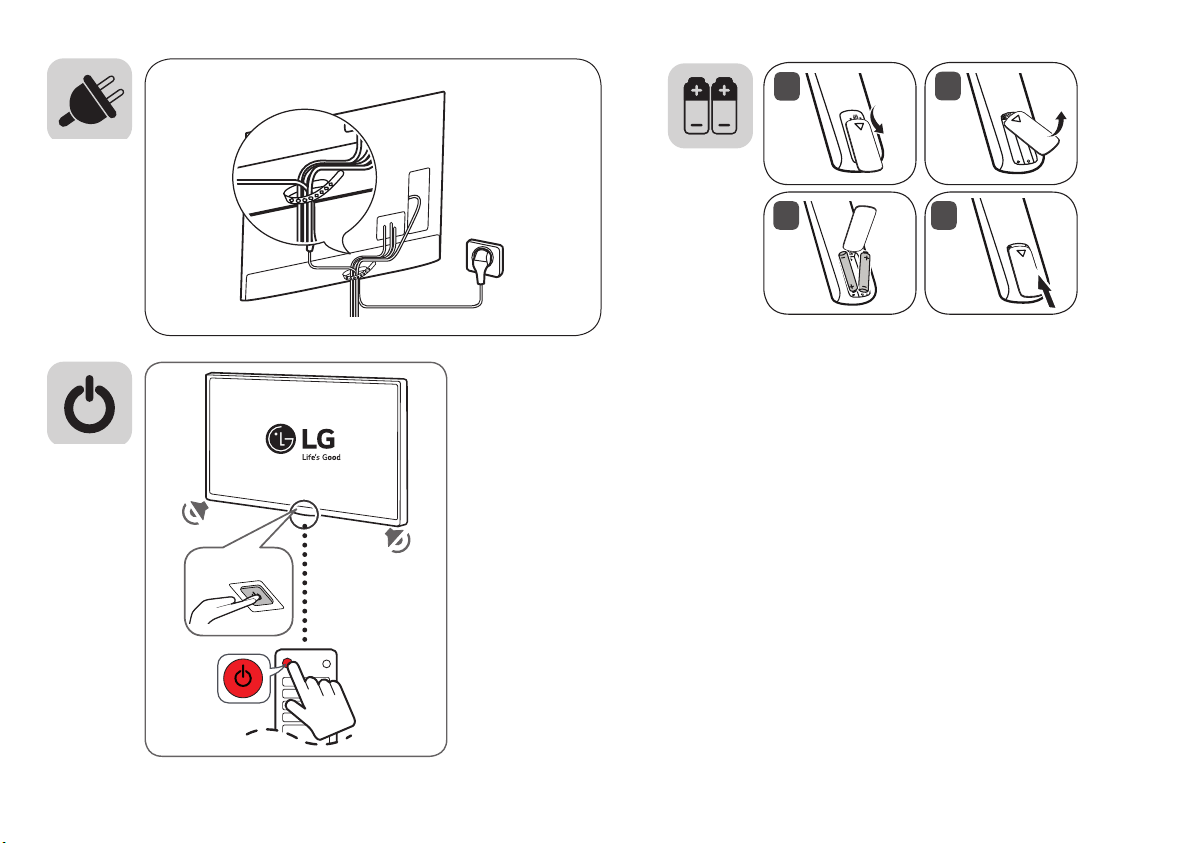 LG
Life's Good