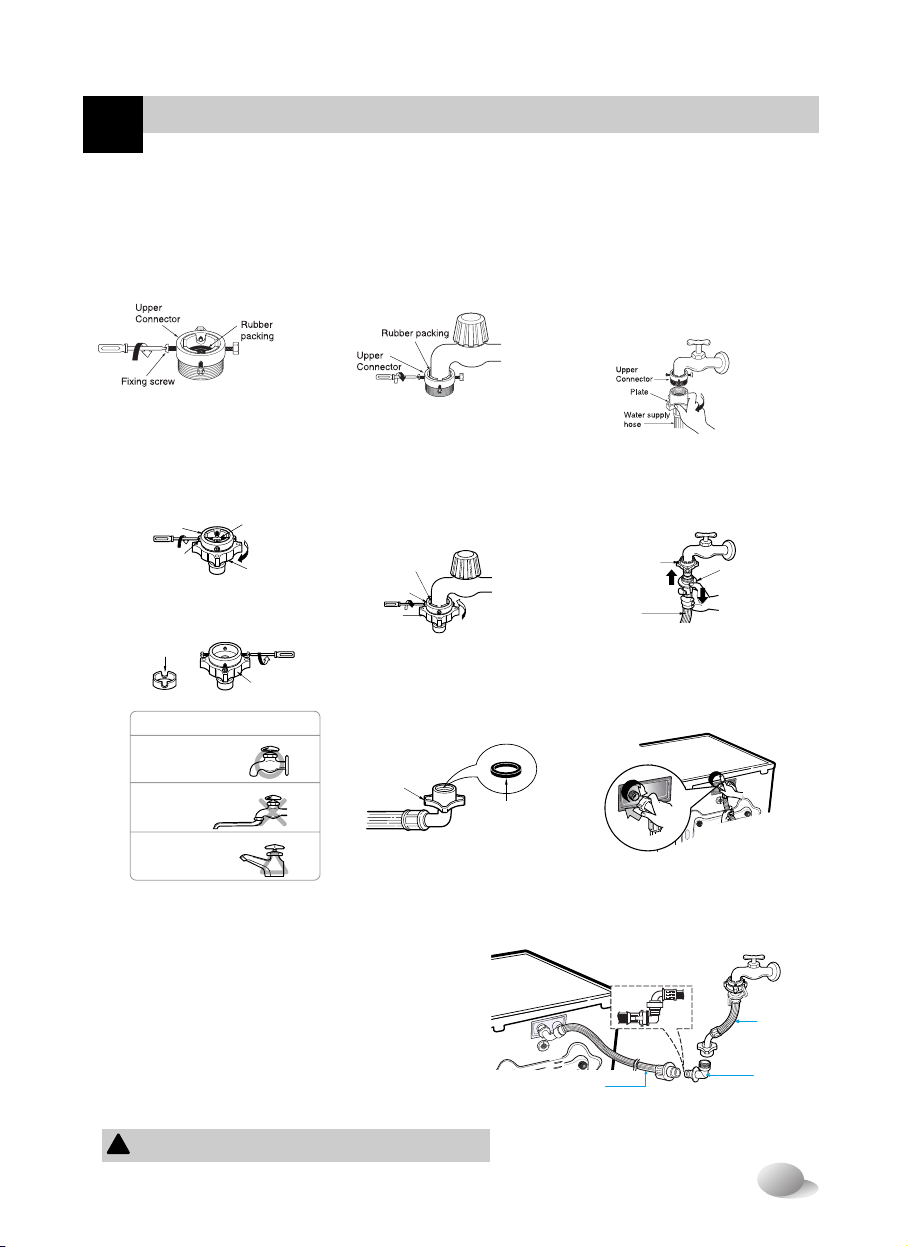 Upper Connector

Rubber packing

Fixing screw

Rubber packing

Upper Connector

Upper Connector

Plate

Water supply hose