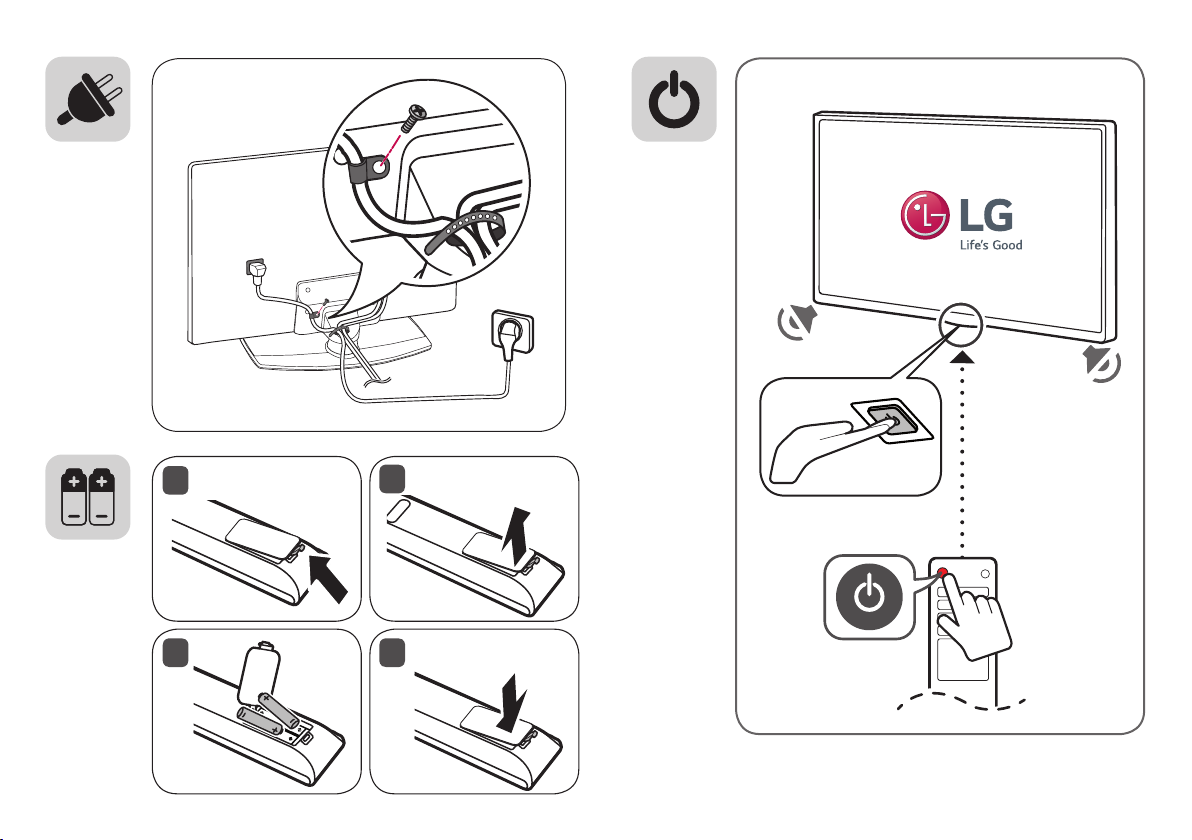 LG
Life's Good