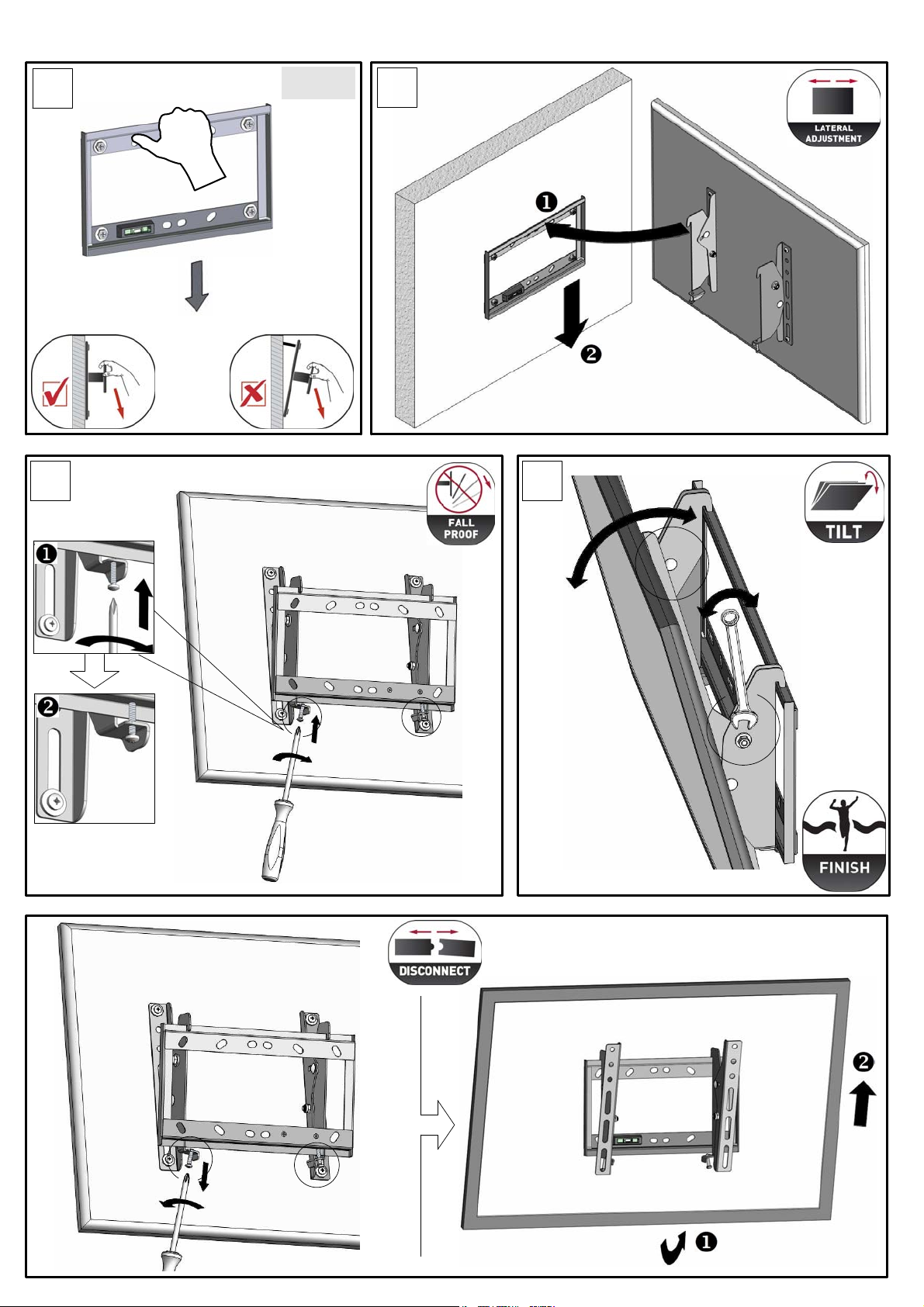 LATERAL ADJUSTMENT

❶

❷

FALL PROOF

❶

❷

TILT

FINISH

DISCONNECT

❷

❶