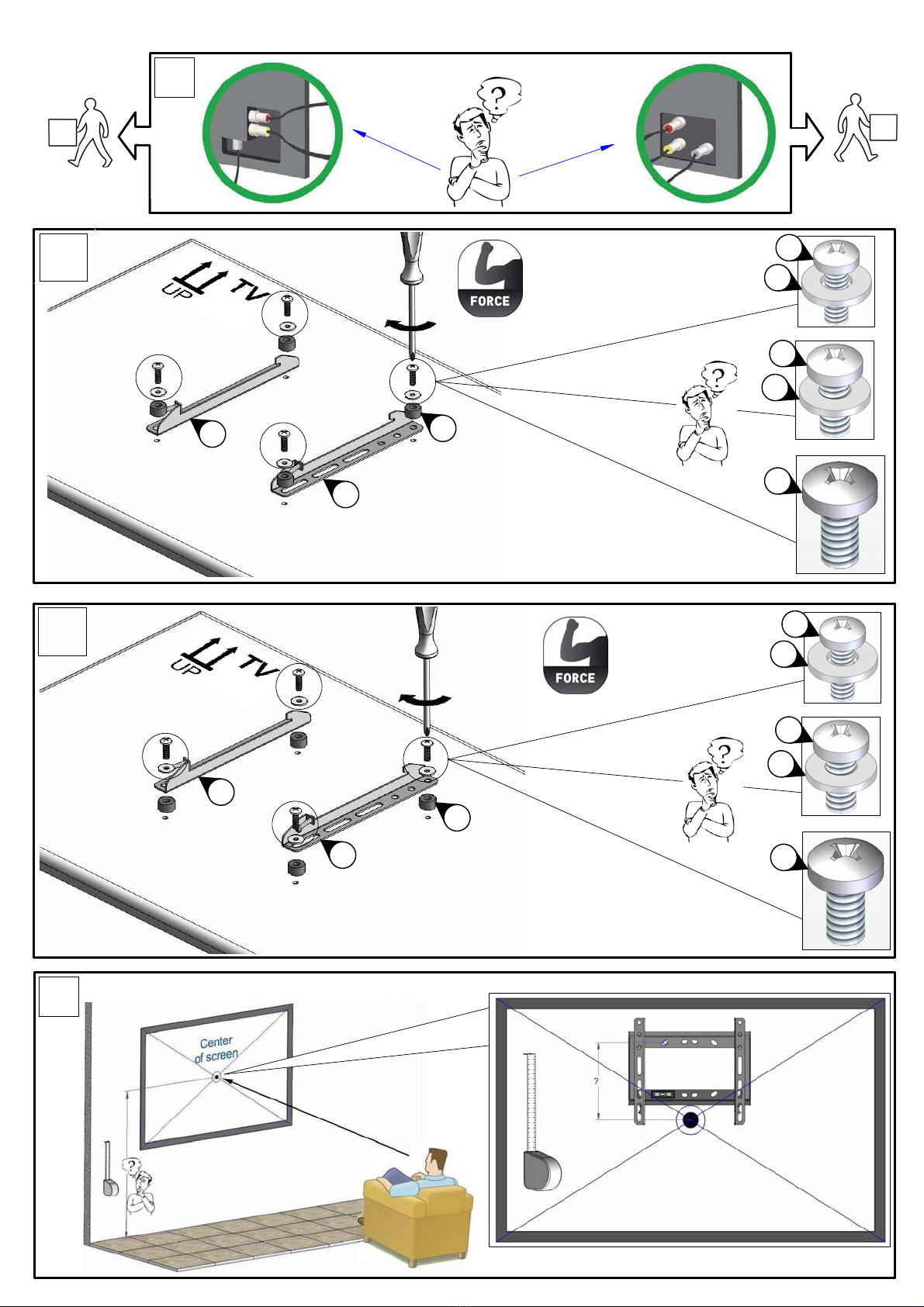 ?

UP TV

FORCE

?

UP TV

FORCE

?

Center of screen

?

?