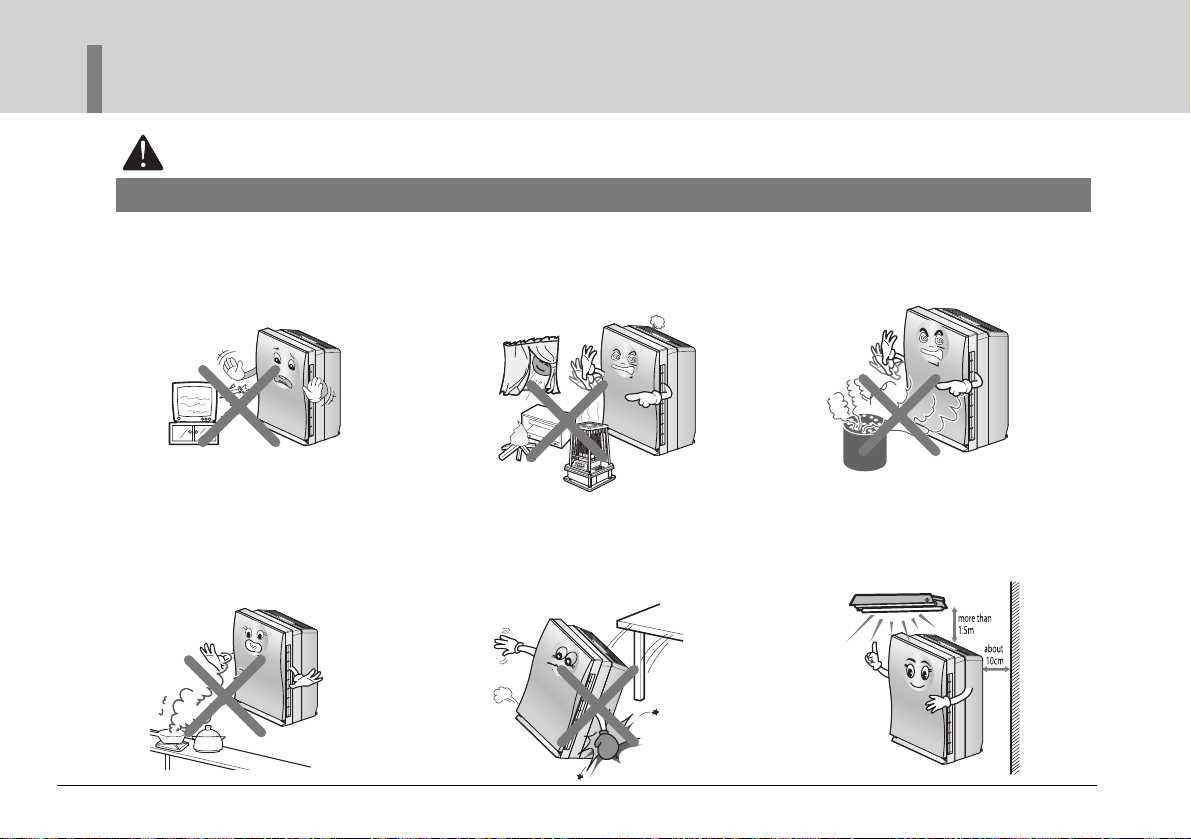 more than 1.5m

about 10cm