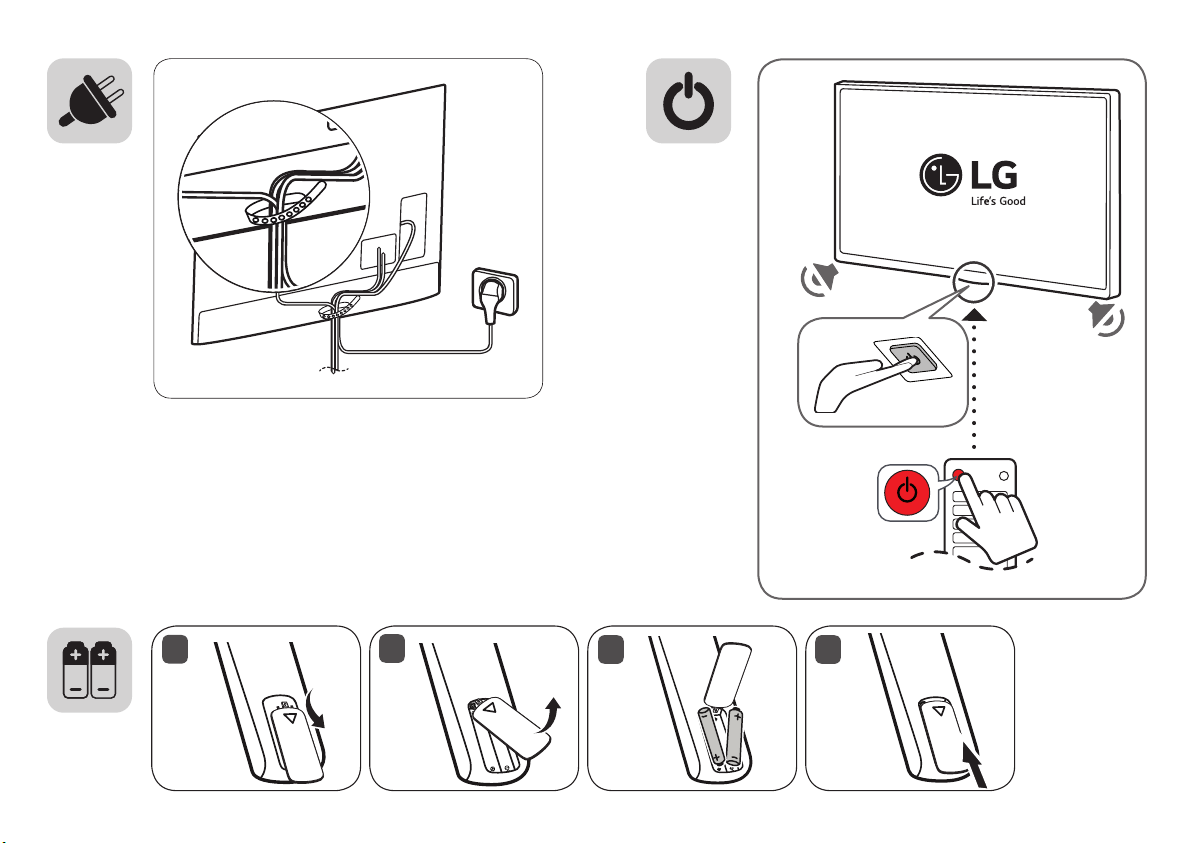 LG
Life's Good