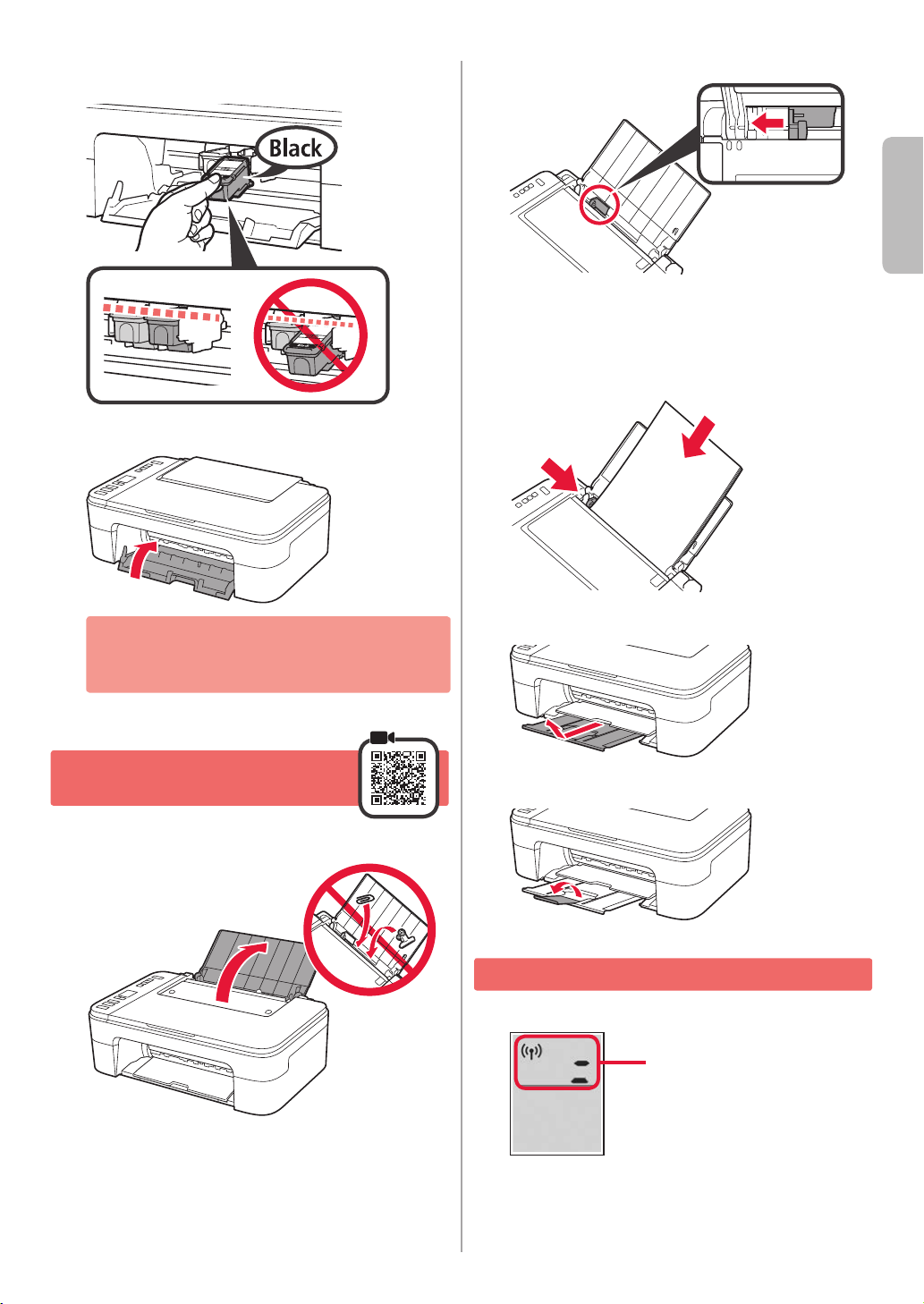 Black