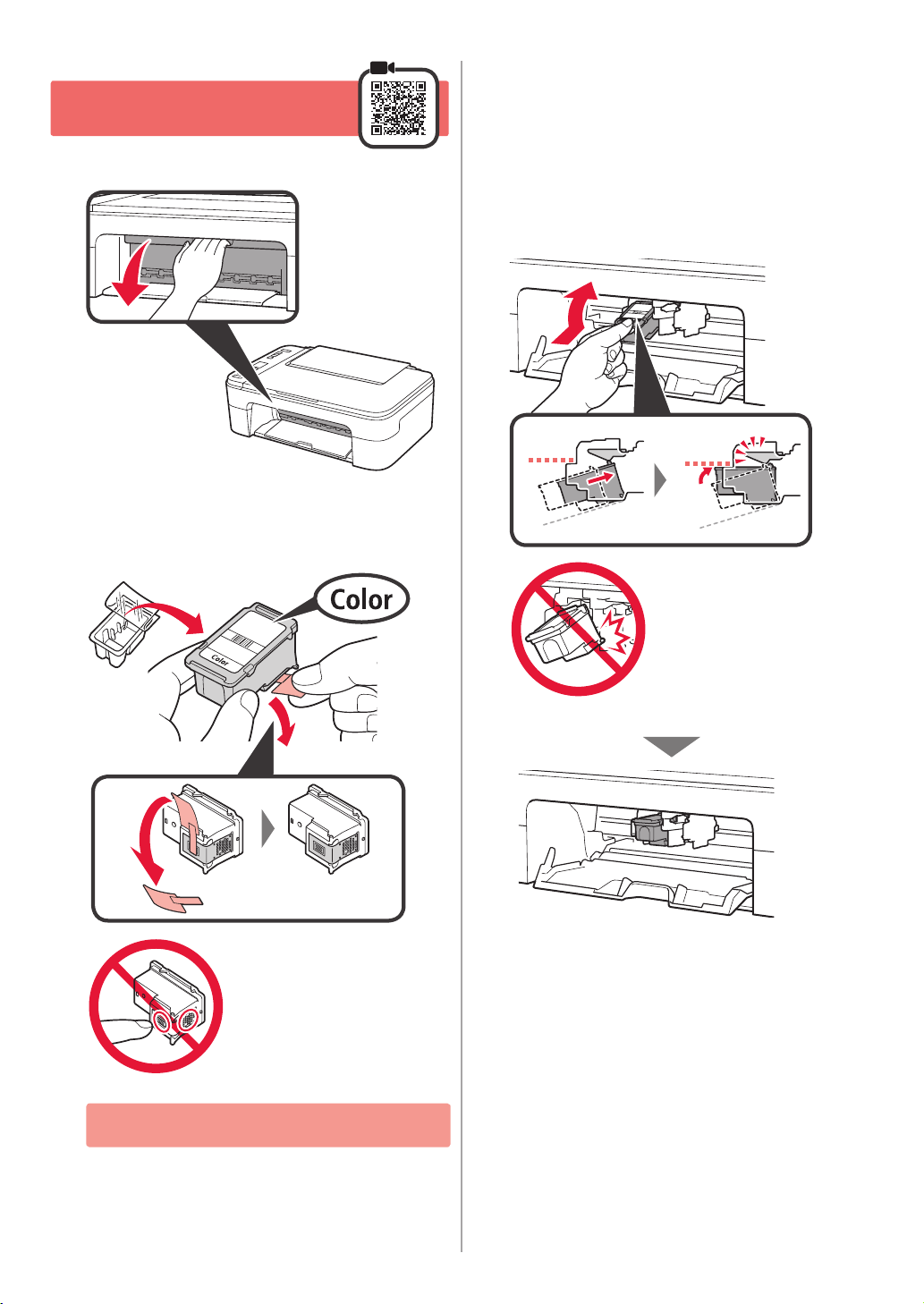 Color

Color