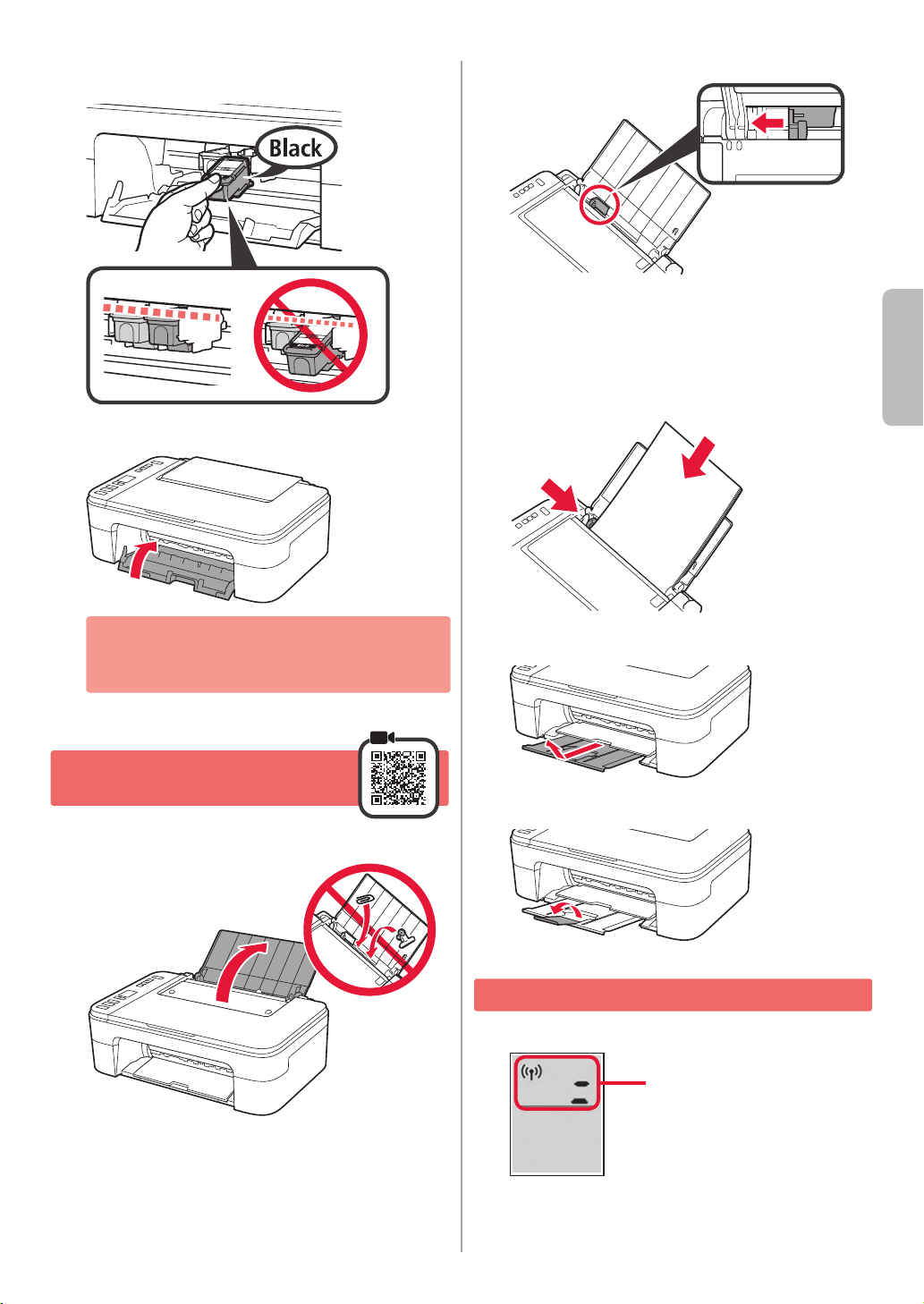 Black