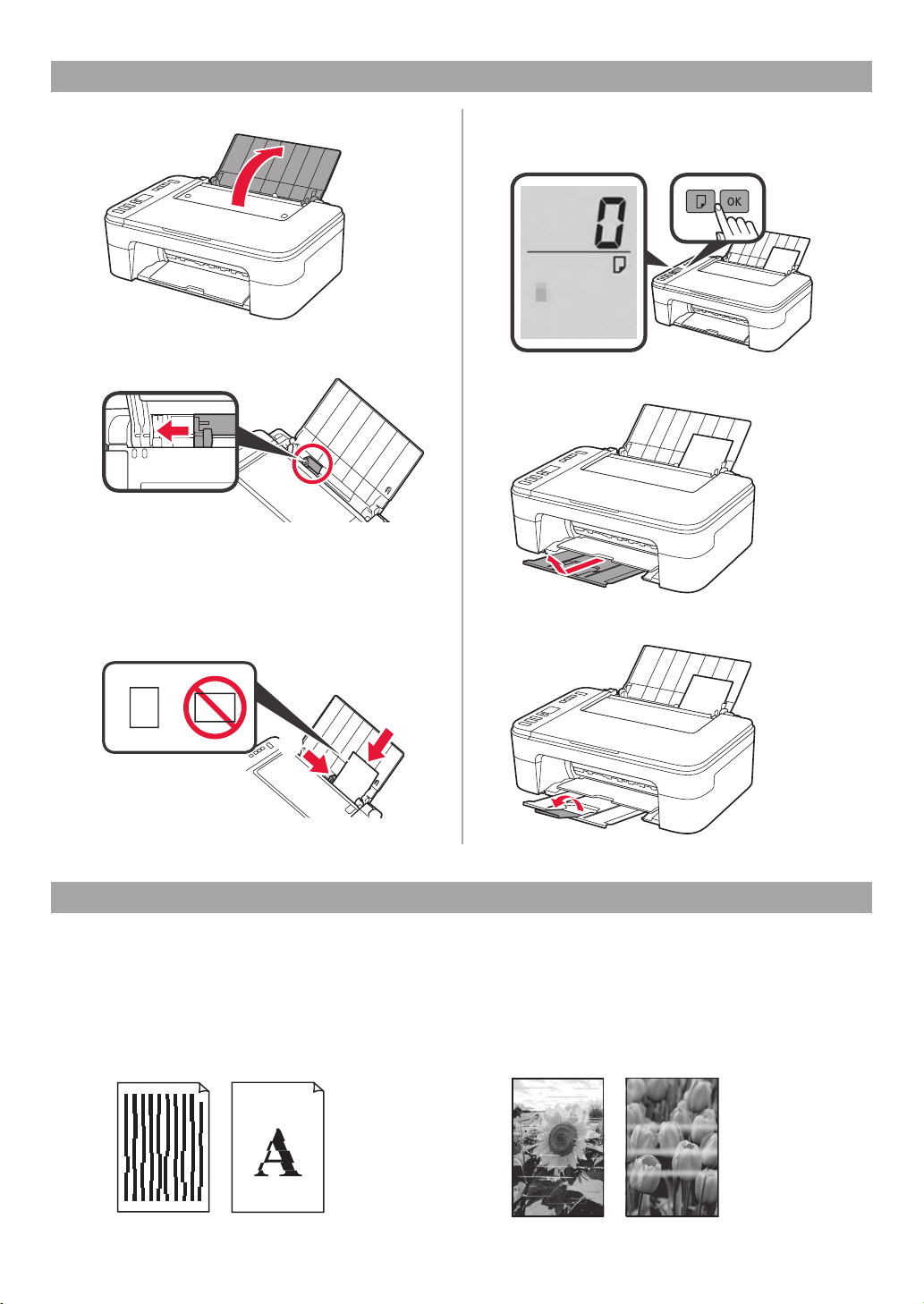 0

OK

A