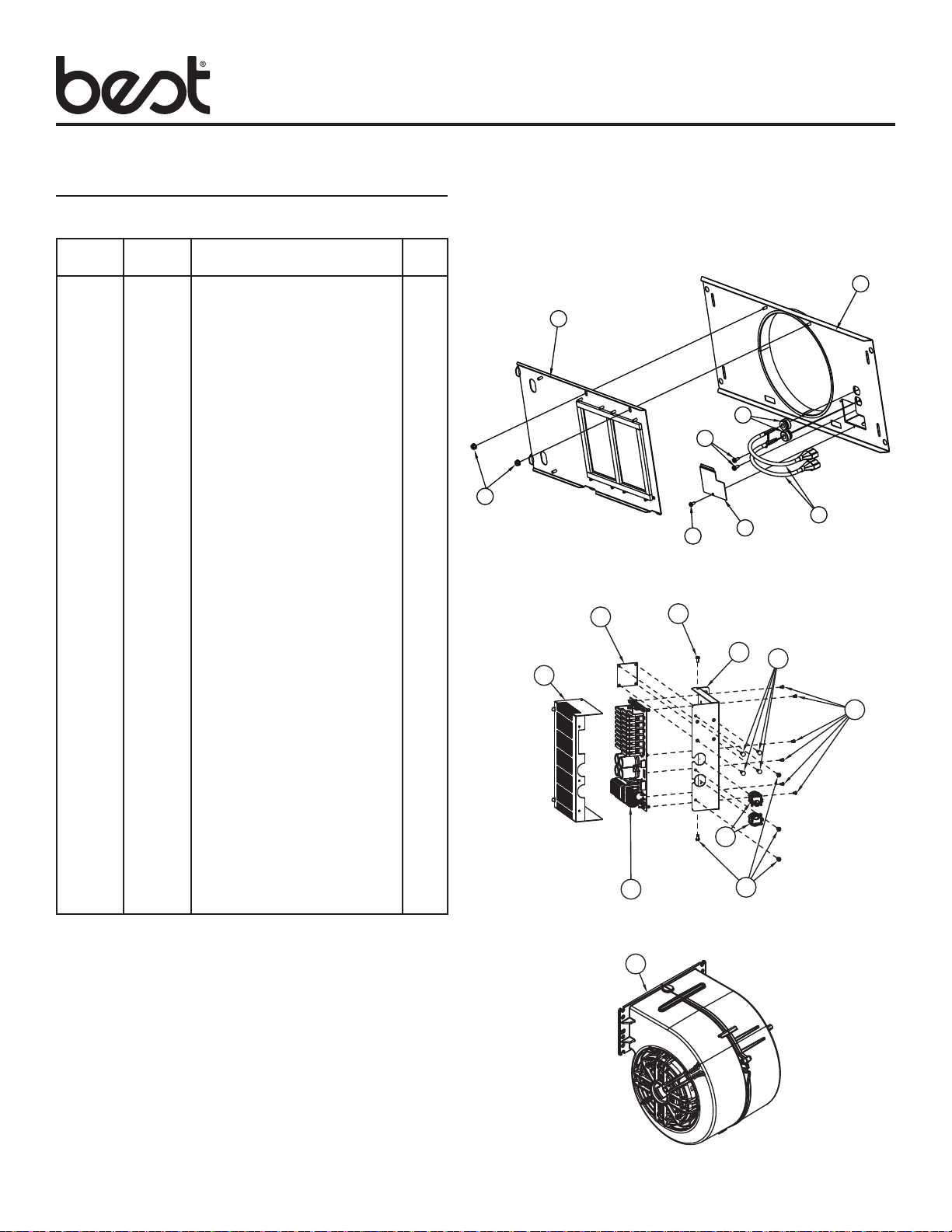 best®