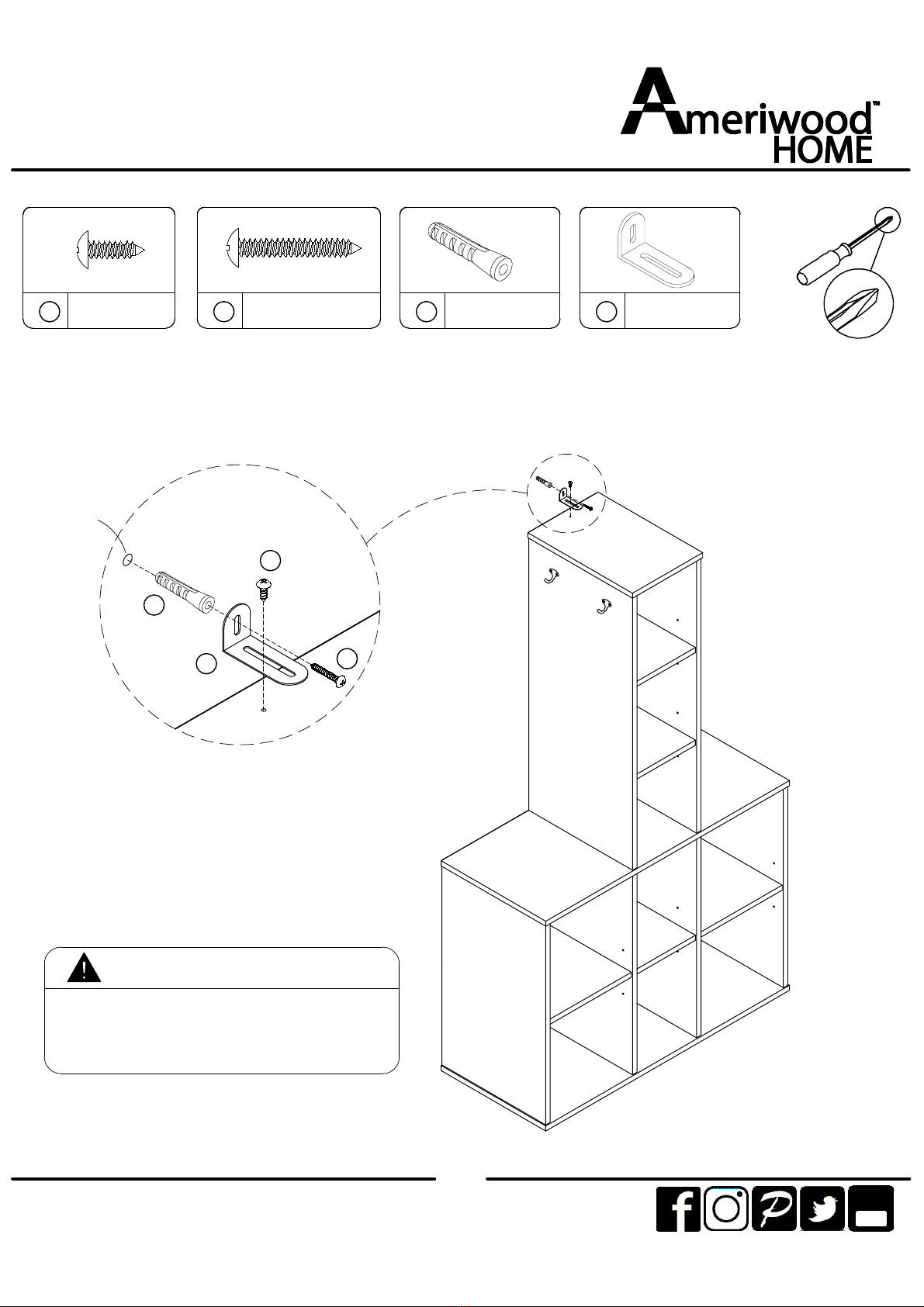 Ameriwood™
HOME