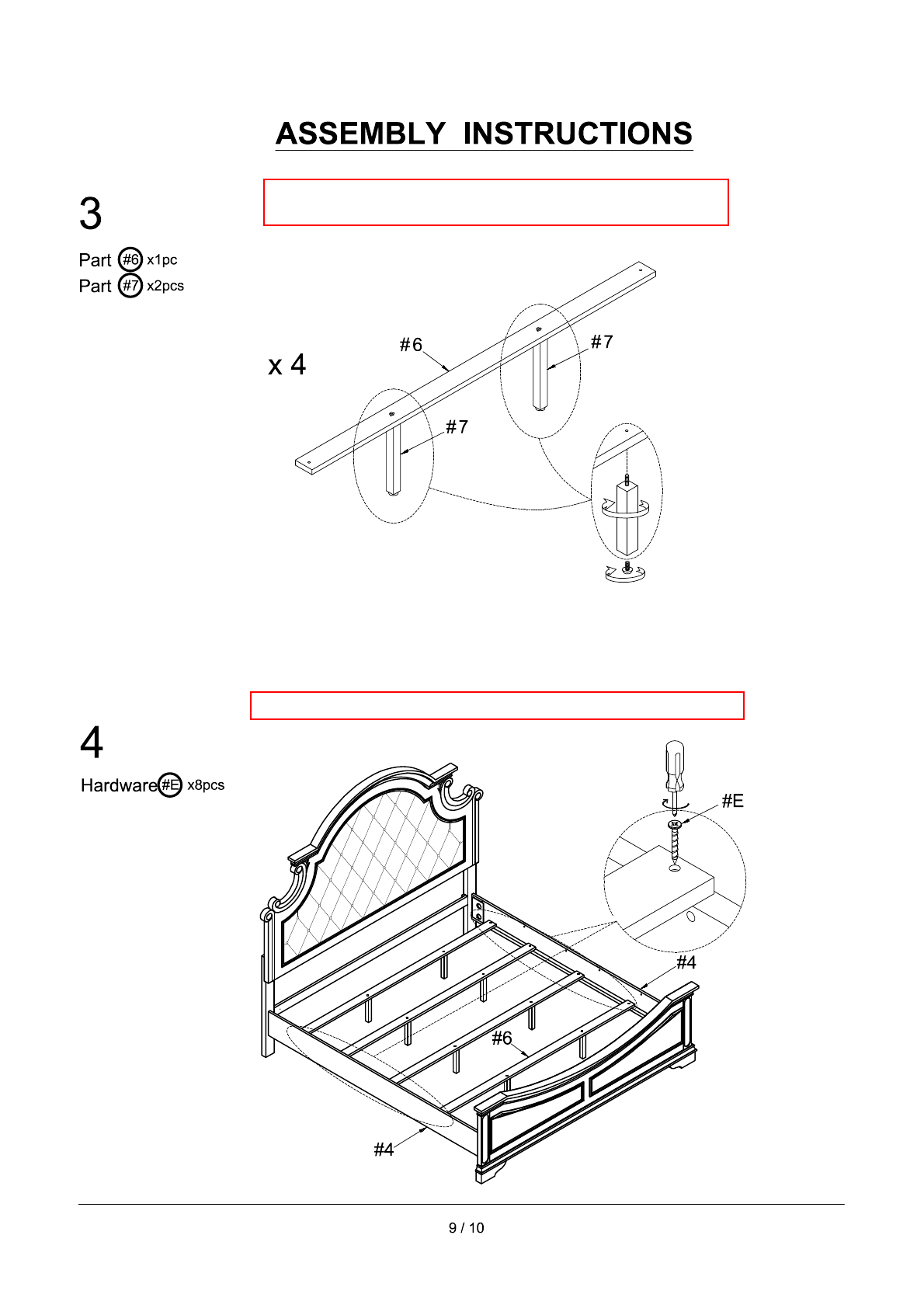 ASSEMBLY INSTRUCTIONS

3

Part #6 x1pc
Part #7 x2pcs

x 4

#6

#7

#7

4

Hardware #E x8pcs

#E

#4

#6

#4

9 / 10