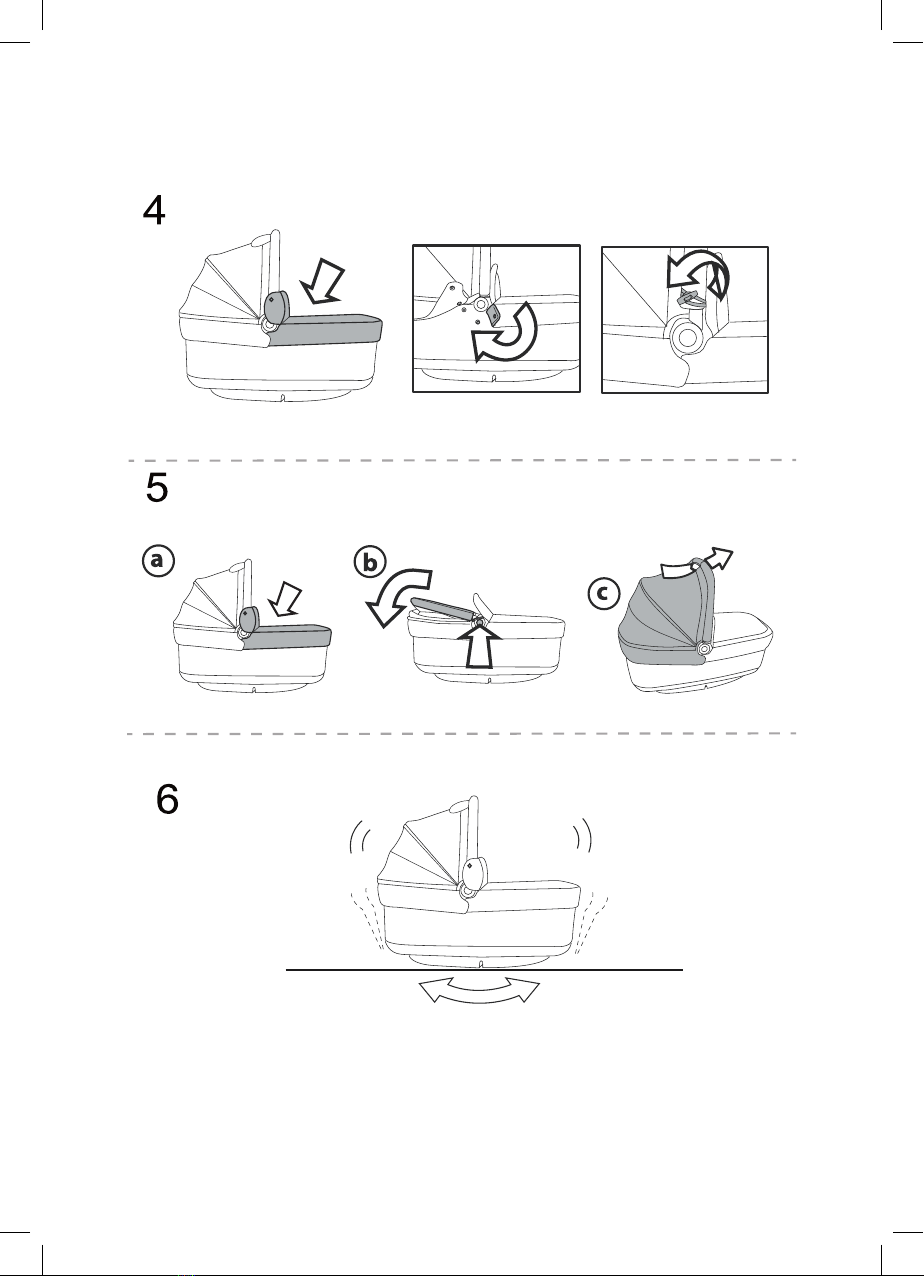 4

5

a

b

c

6