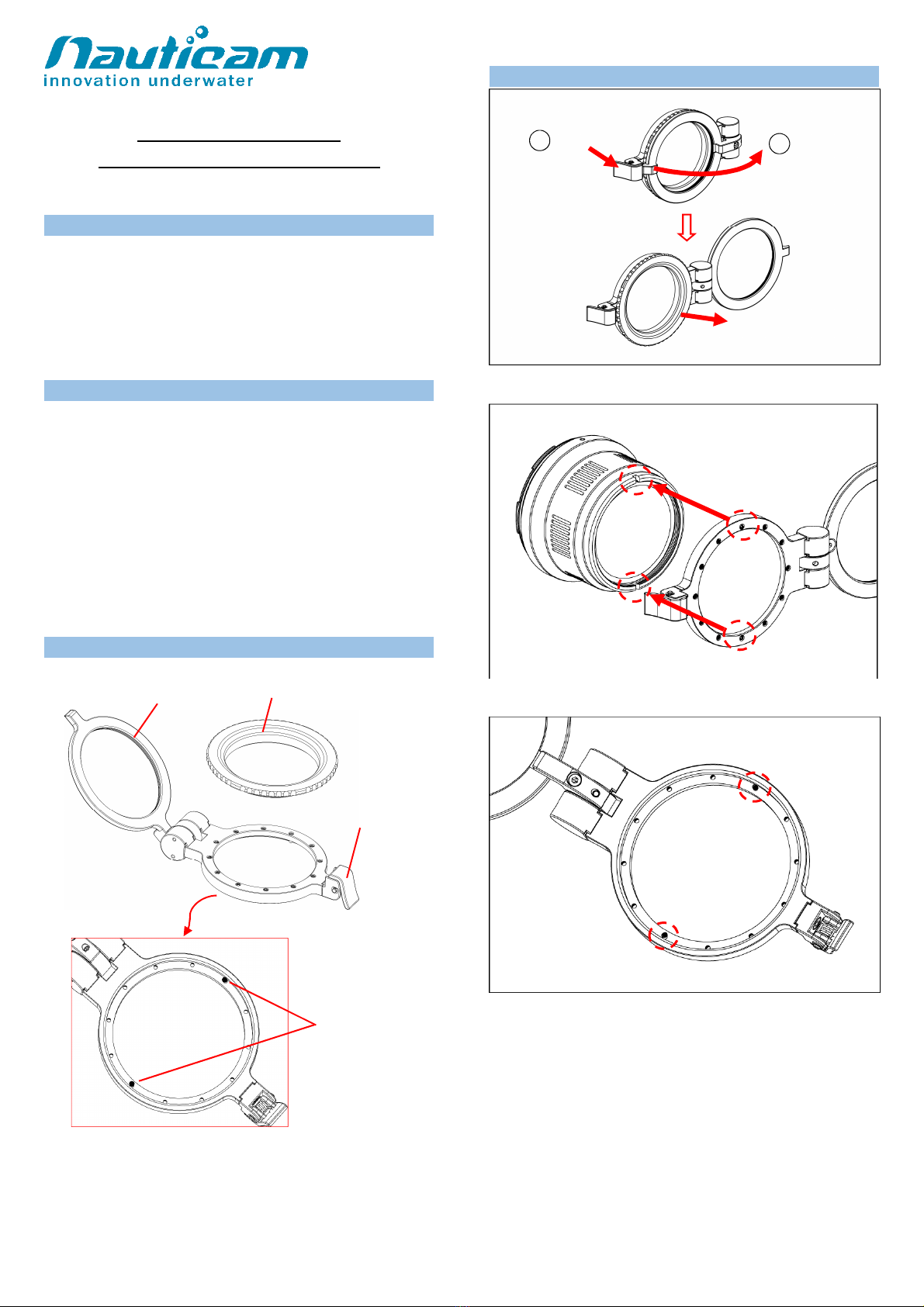 nauticam
innovation underwater