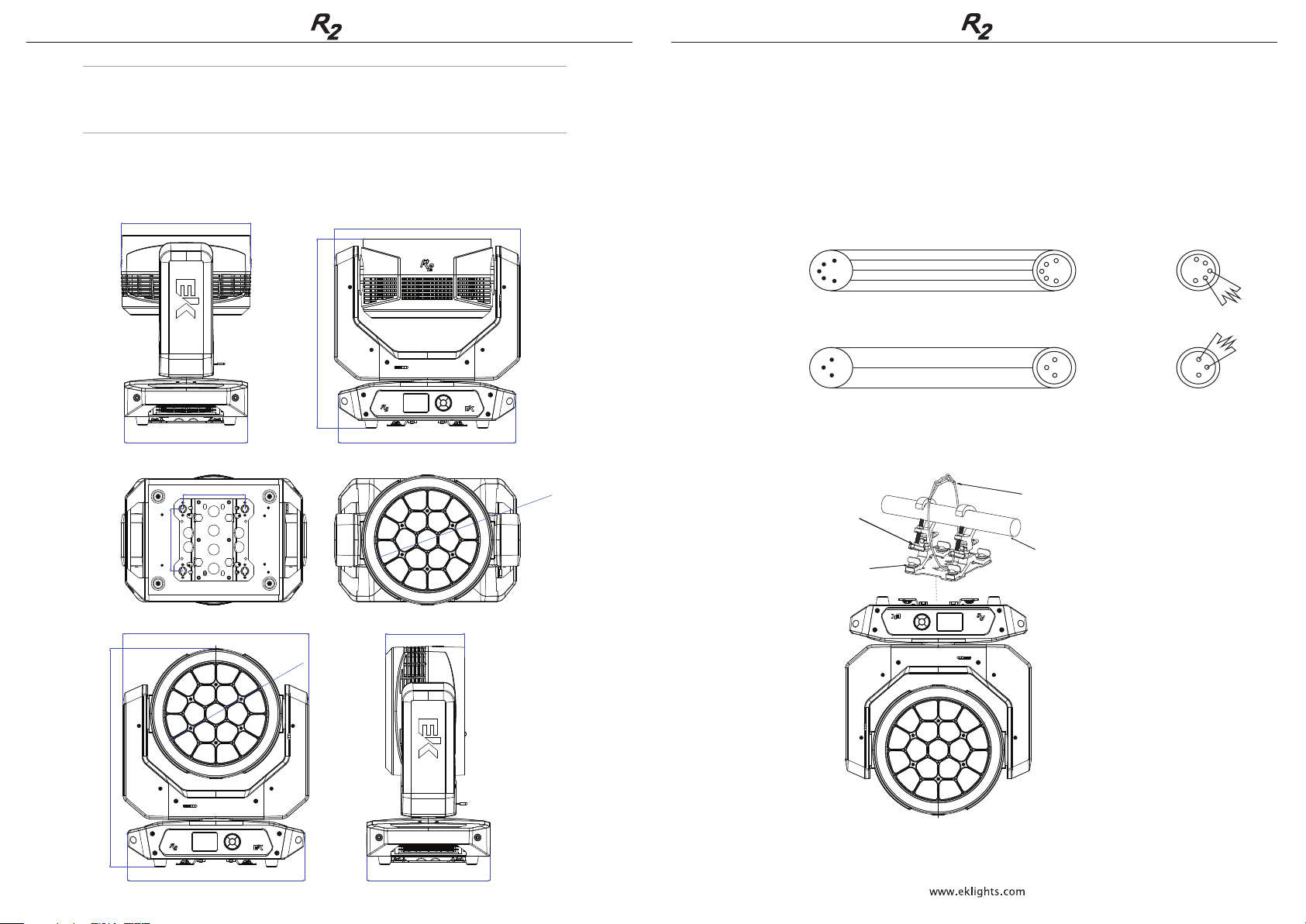 $R_2$

$R_2$

www.eklights.com