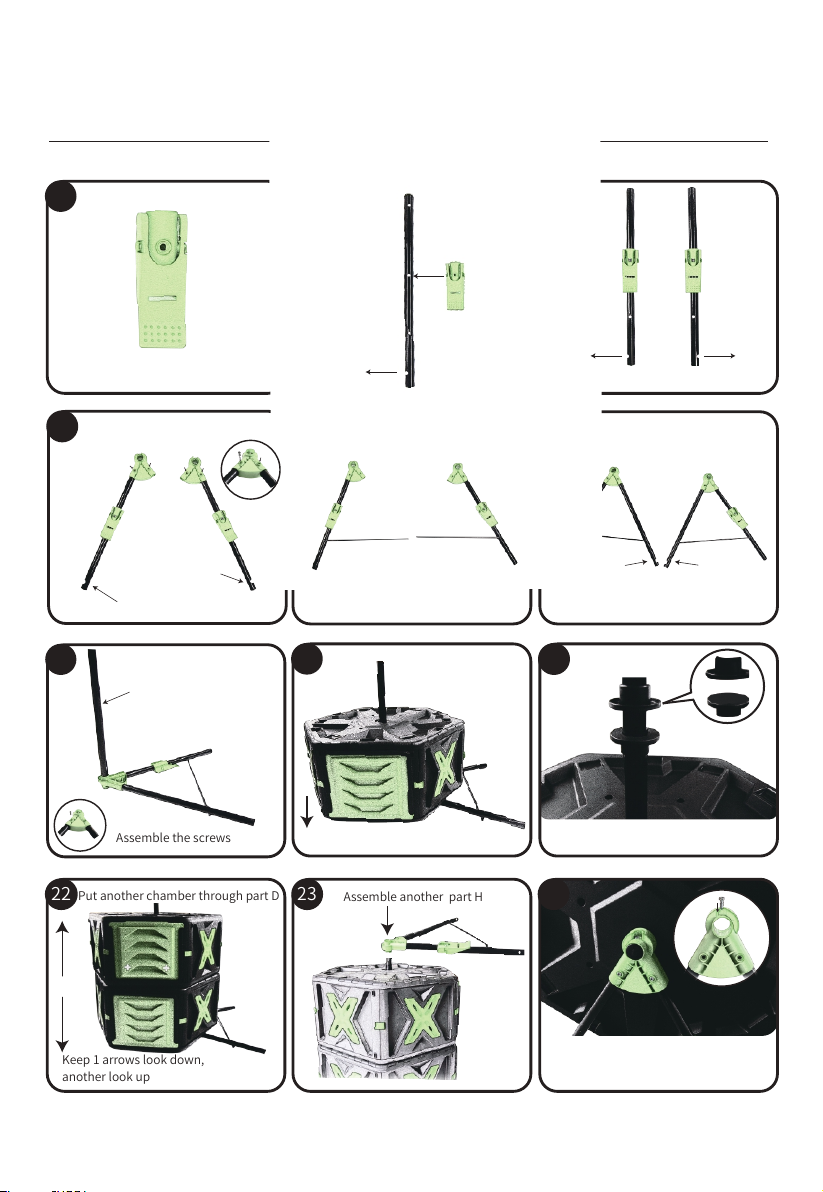 Assemble the screws

22 Put another chamber through part D

Keep 1 arrows look down, another look up

23 Assemble another part H