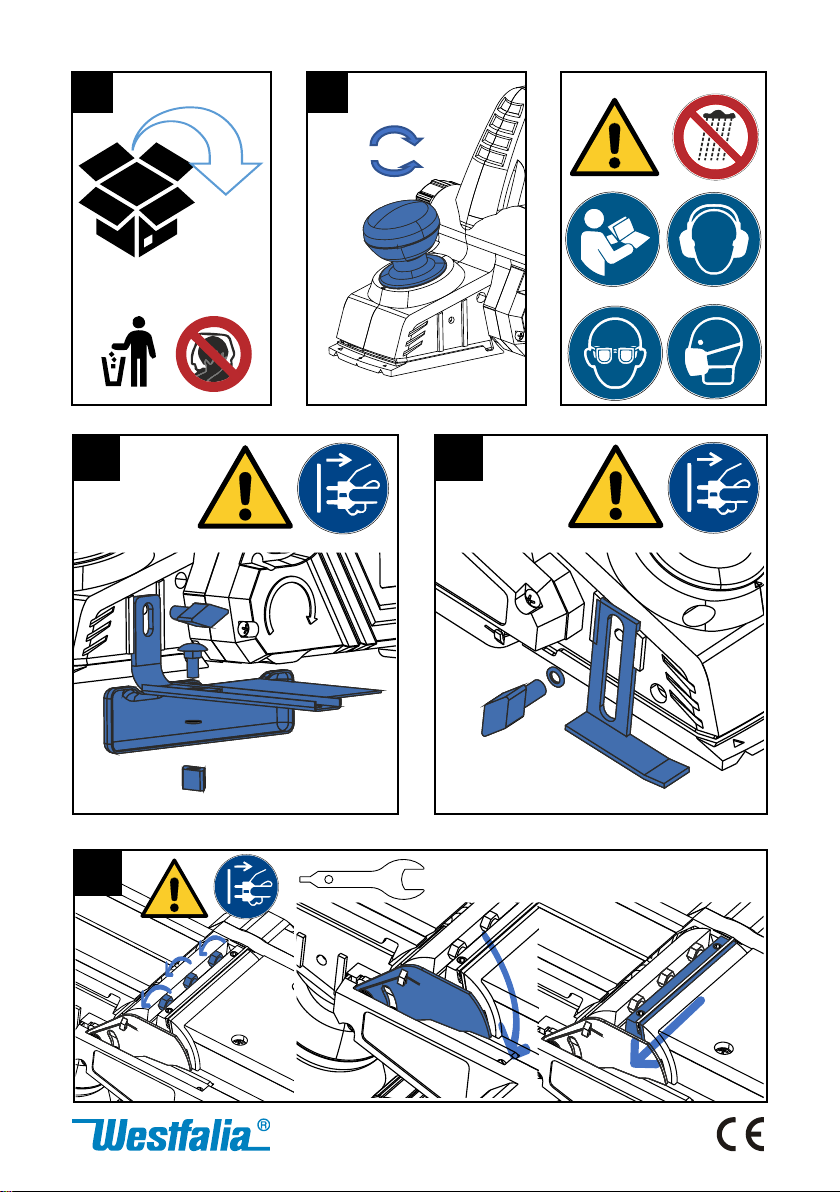 Westfalia®

CE