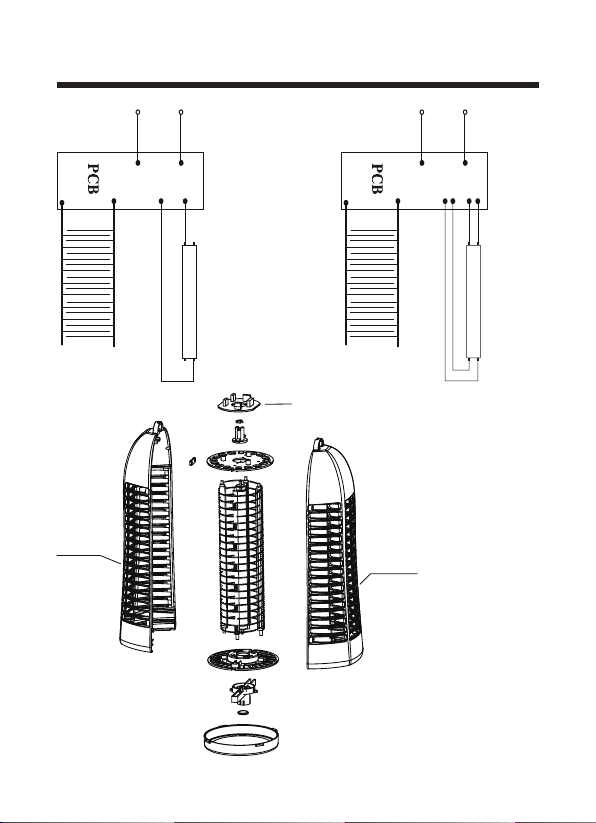 PCB

PCB