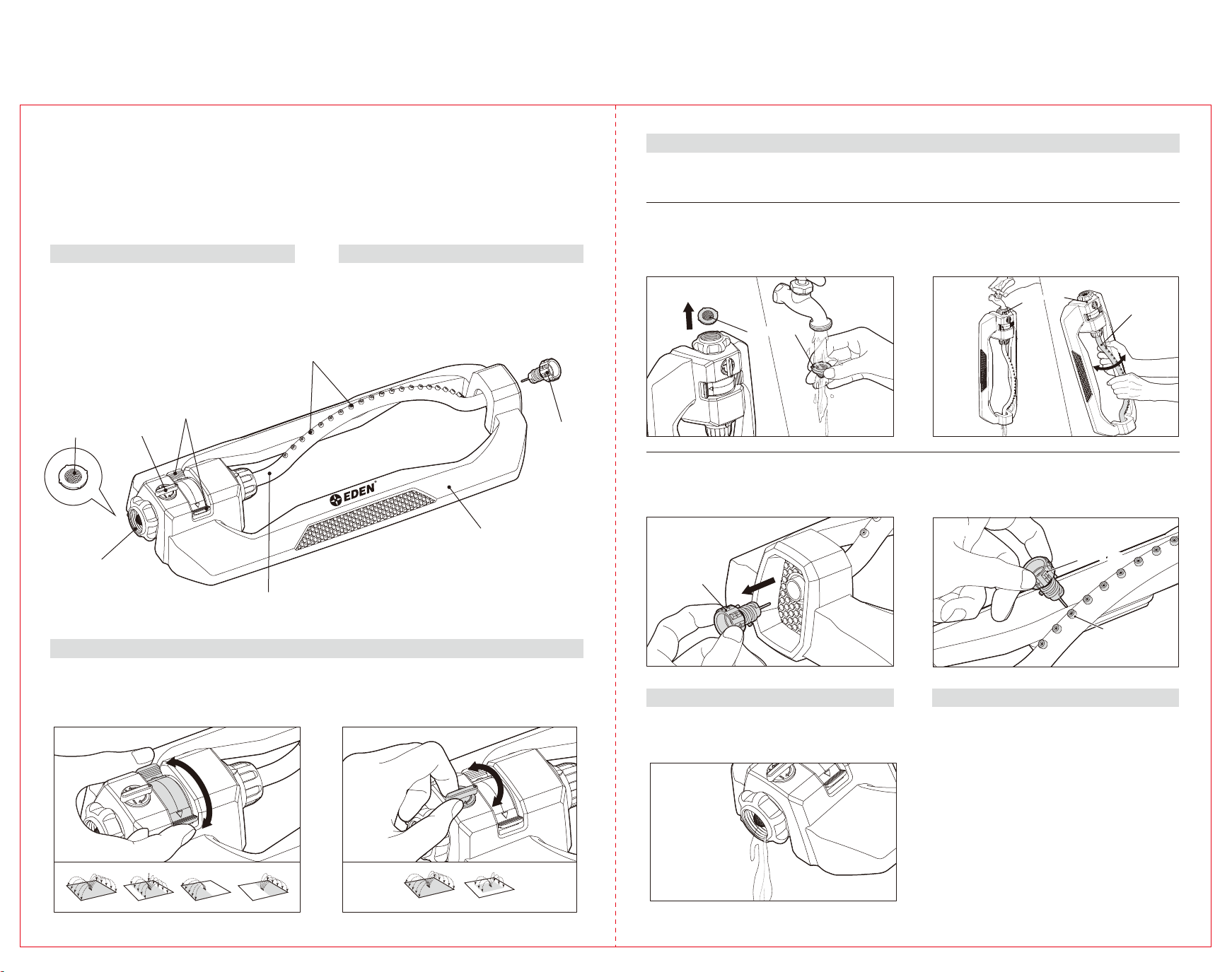 EDEN