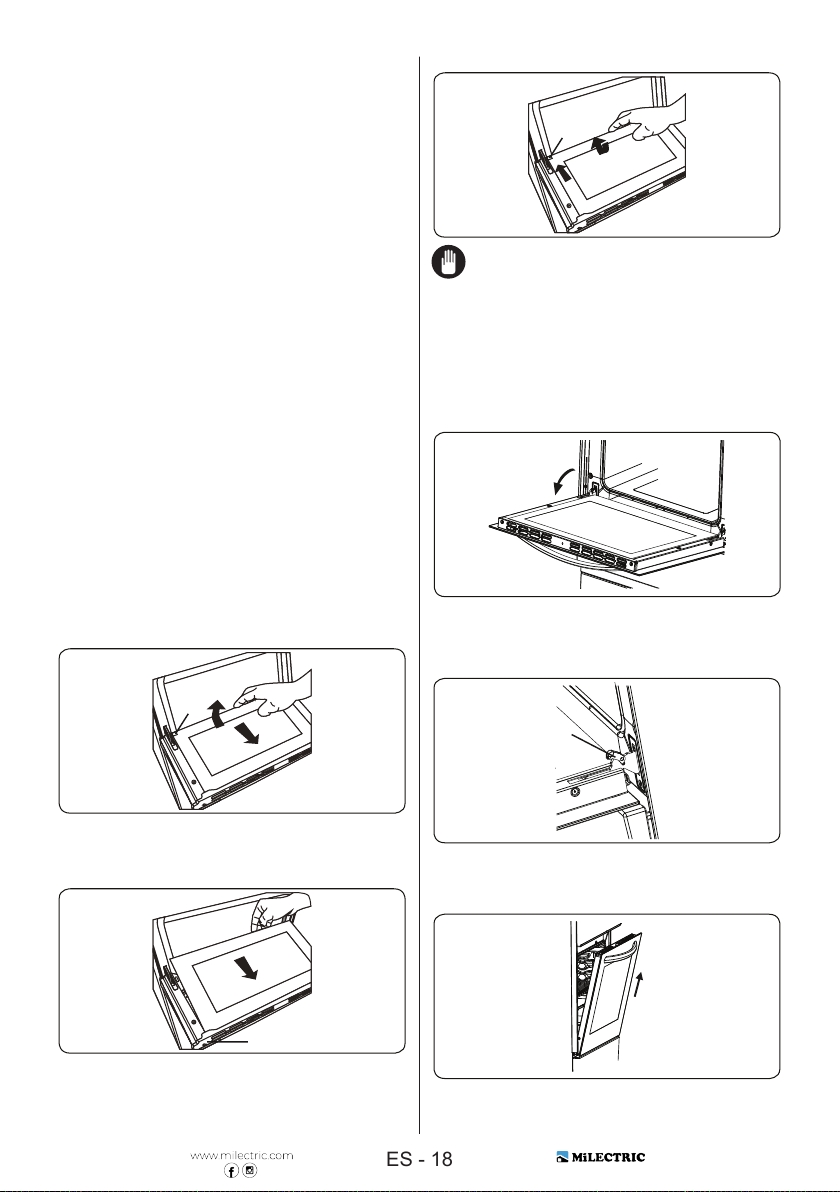 www.milectric.com

ES - 18

MiLECTRIC