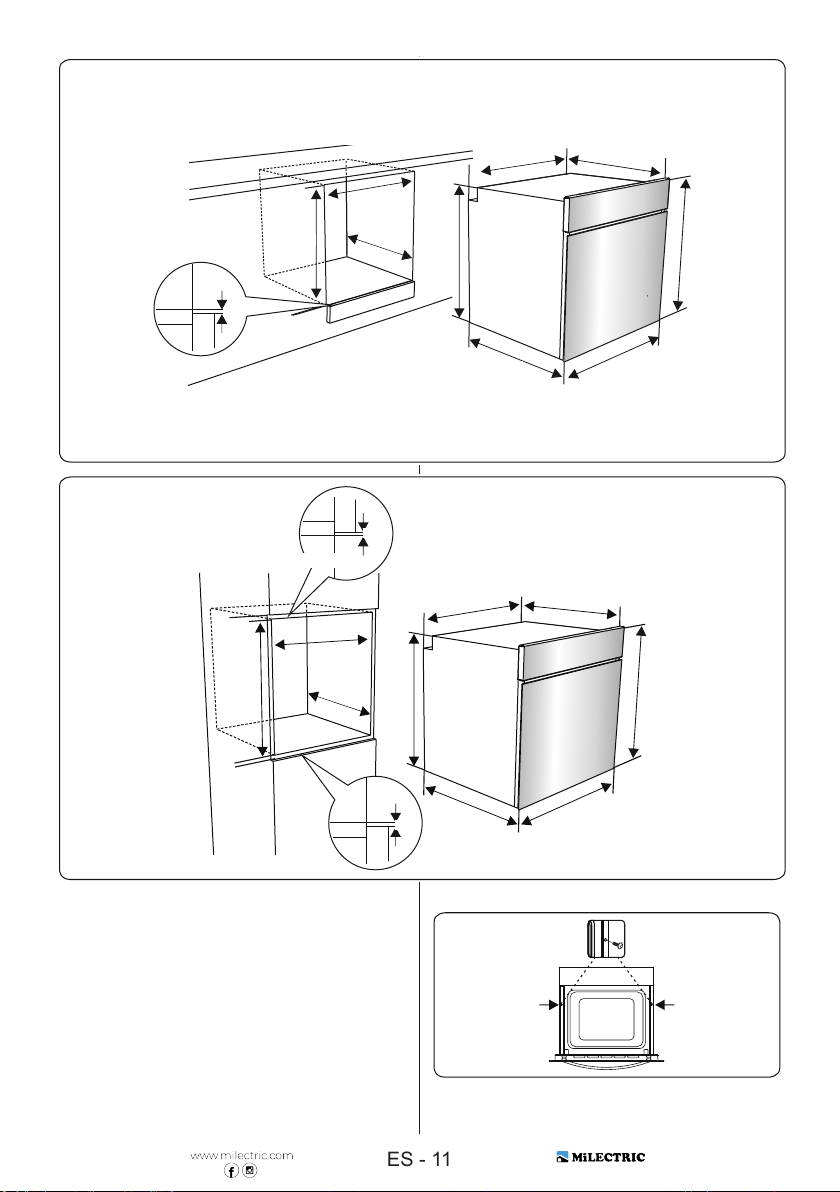 www.milectric.com

ES - 11

MiLECTRIC