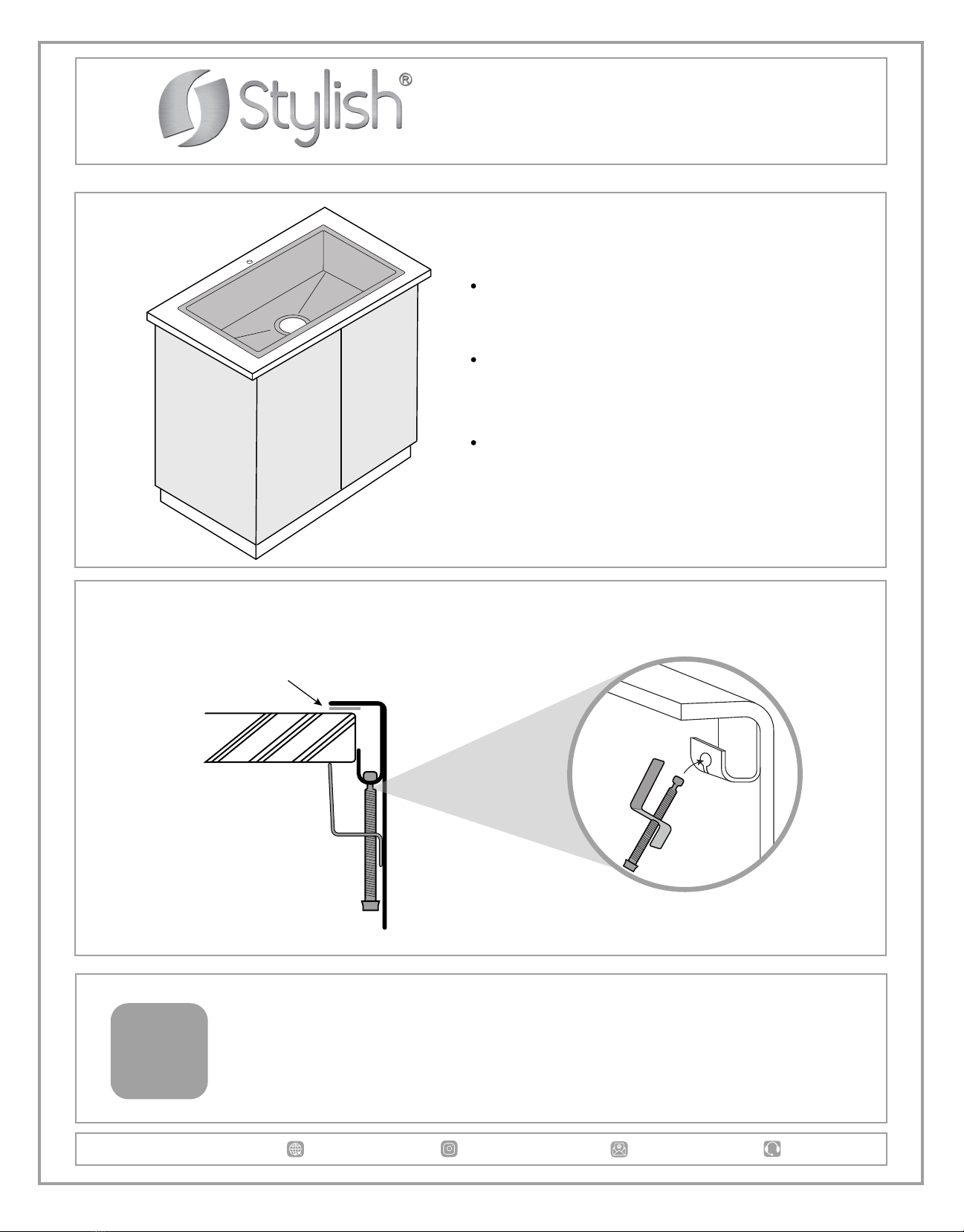 Stylish®