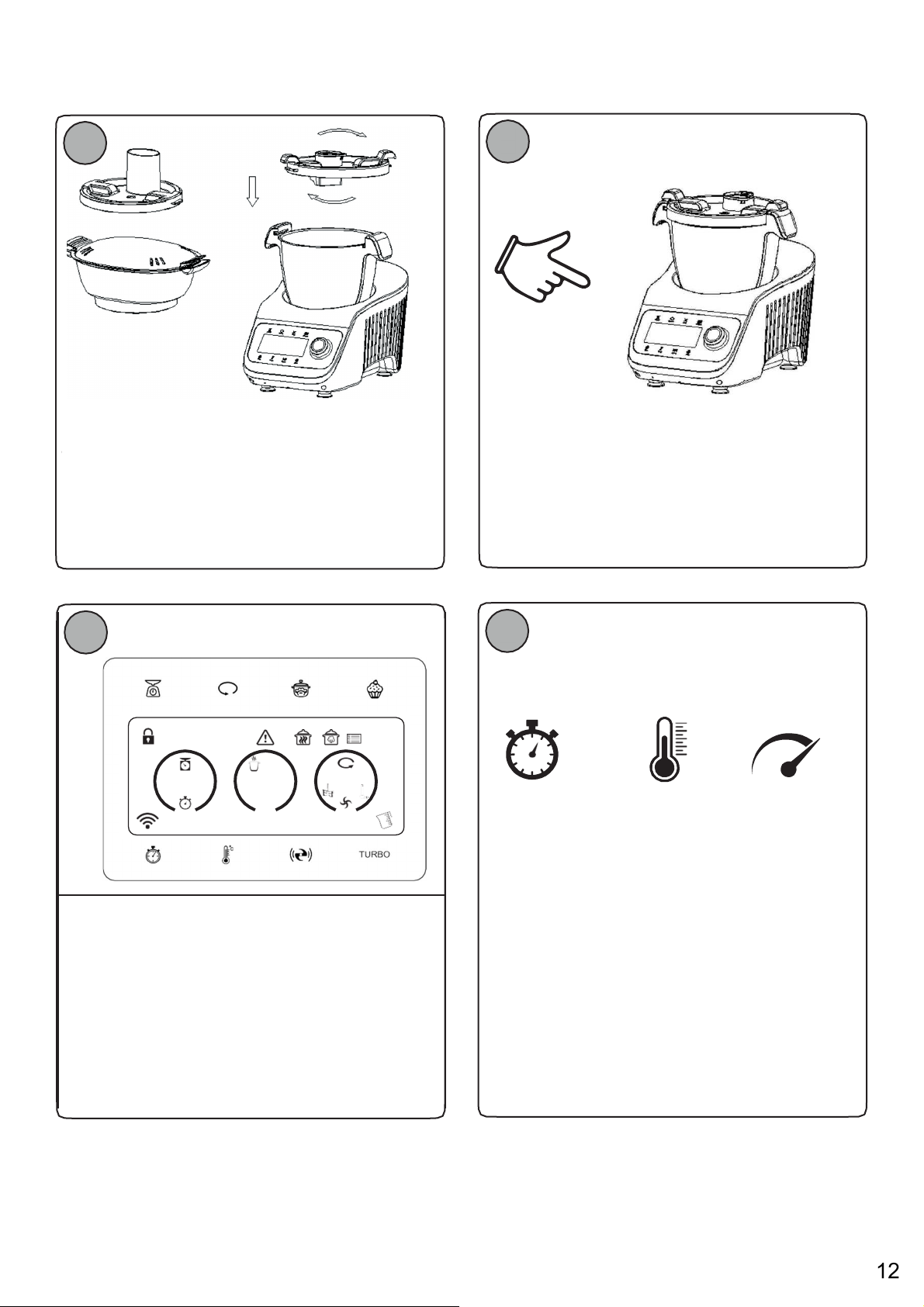 TURBO

12