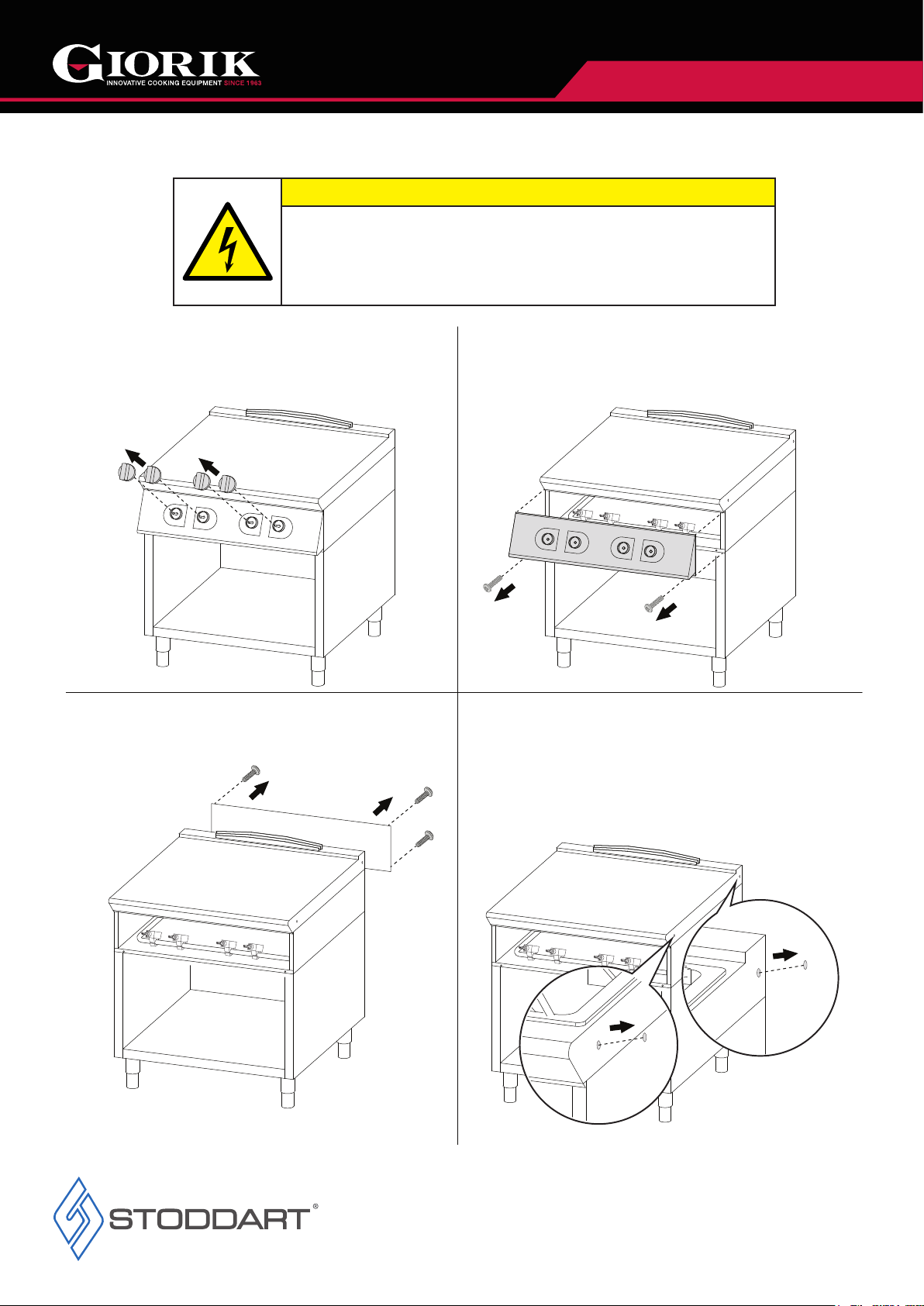 GIORIK
INNOVATIVE COOKING EQUIPMENT SINCE 1963

STODDART®