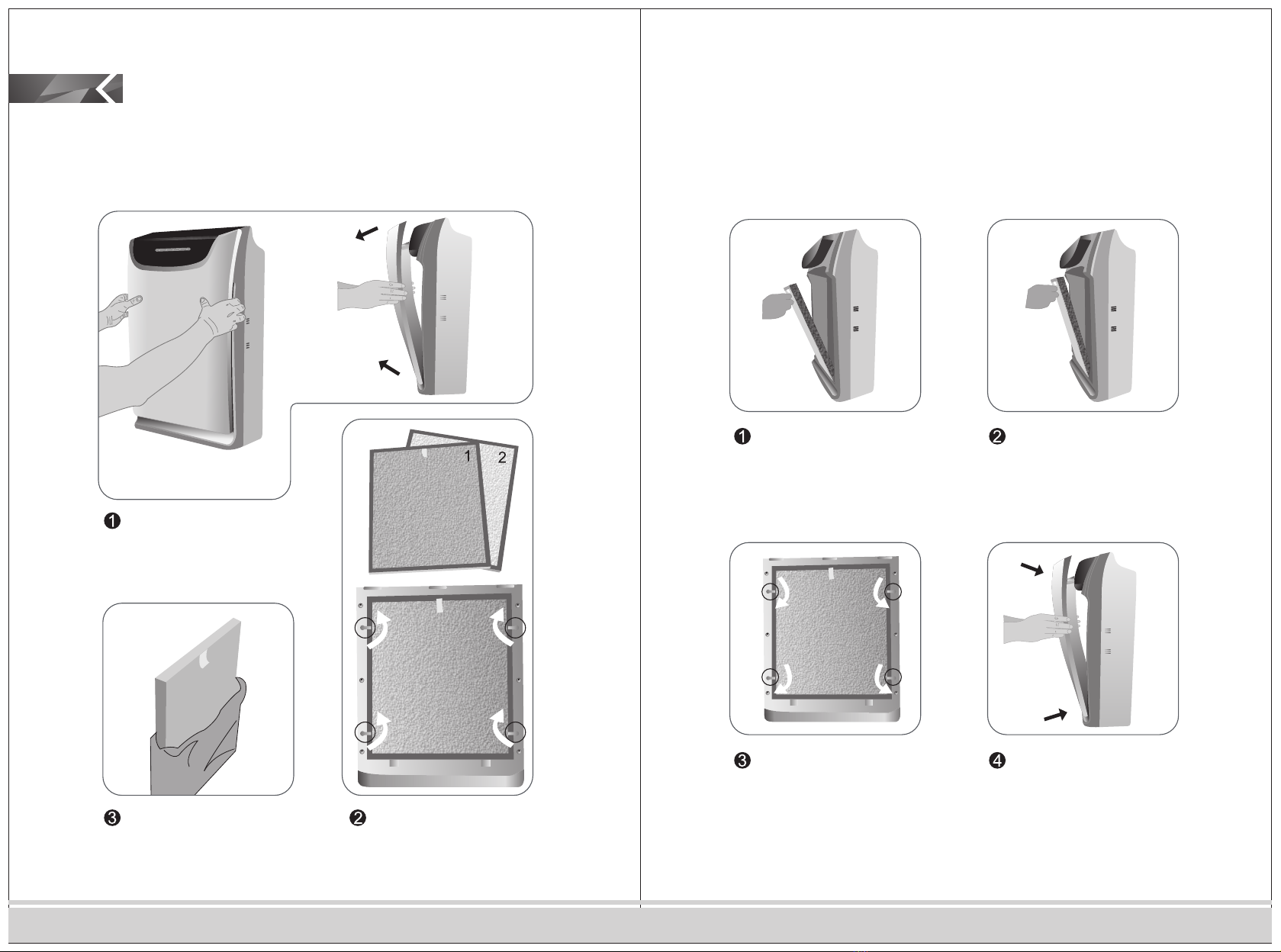 1 2

❶

❸

❷

❶

❷

❸

❹