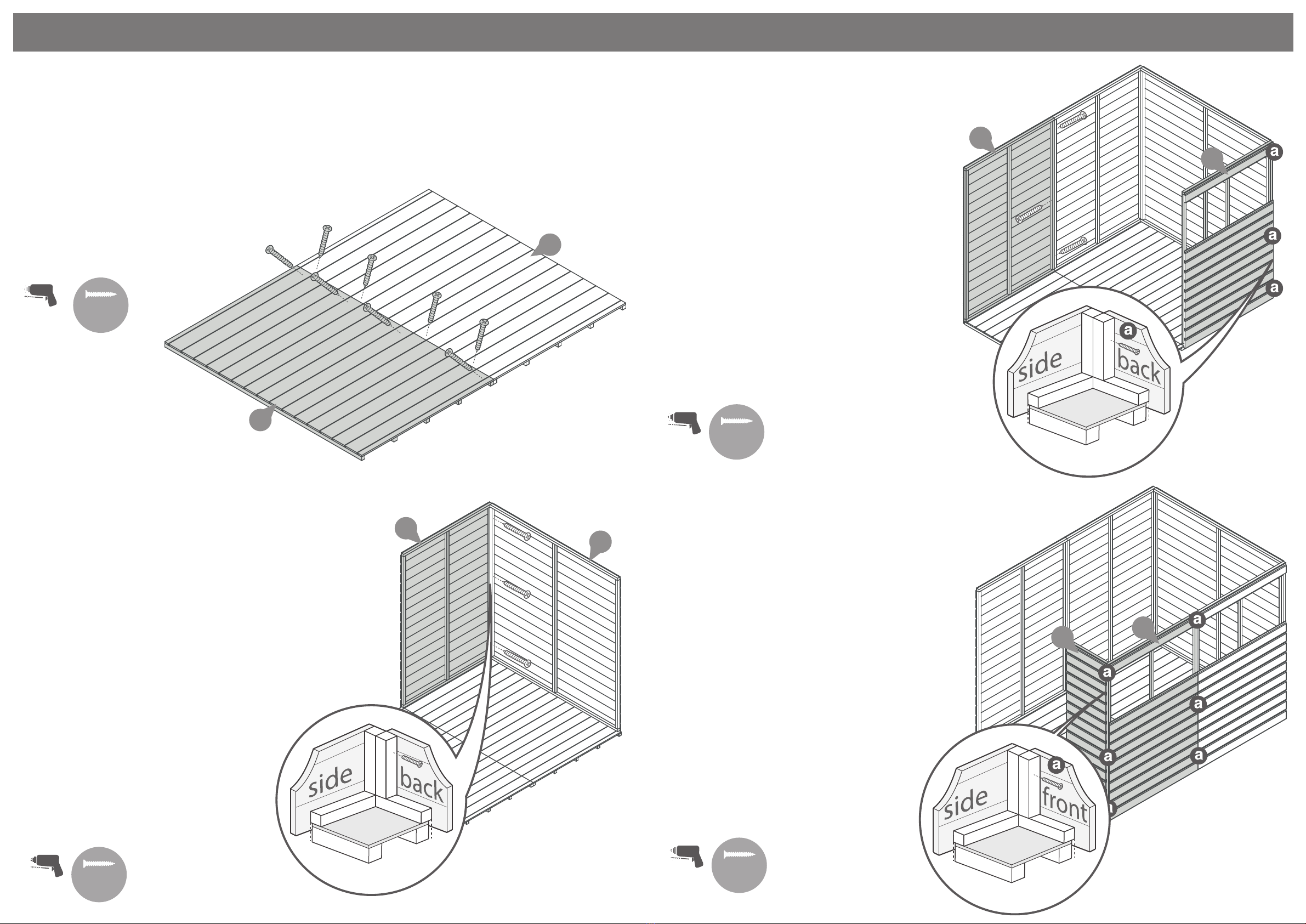 a
a
a
a
side
back

side
back

a
a
a
a
a
a
side
front