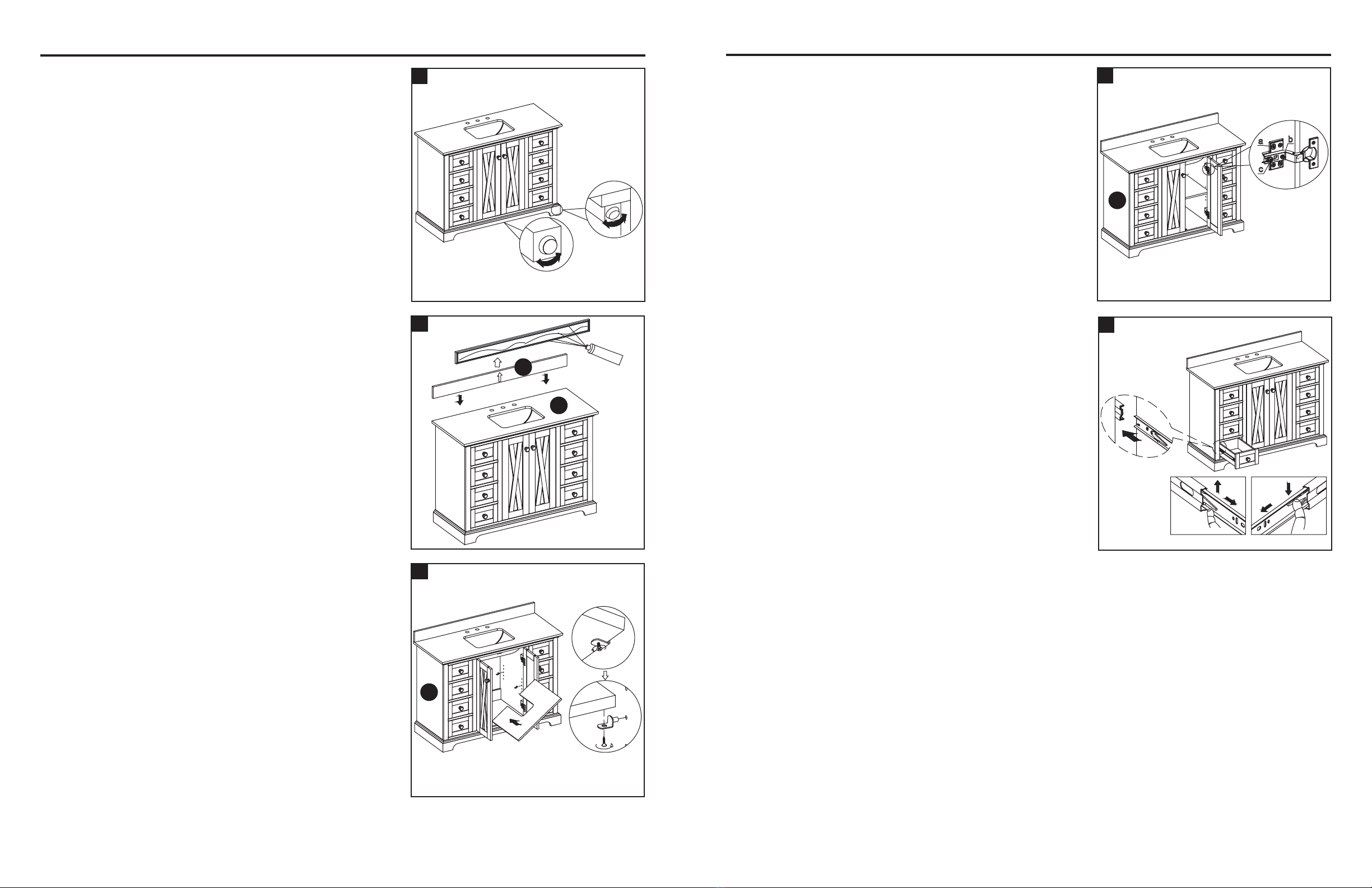 a
b
c