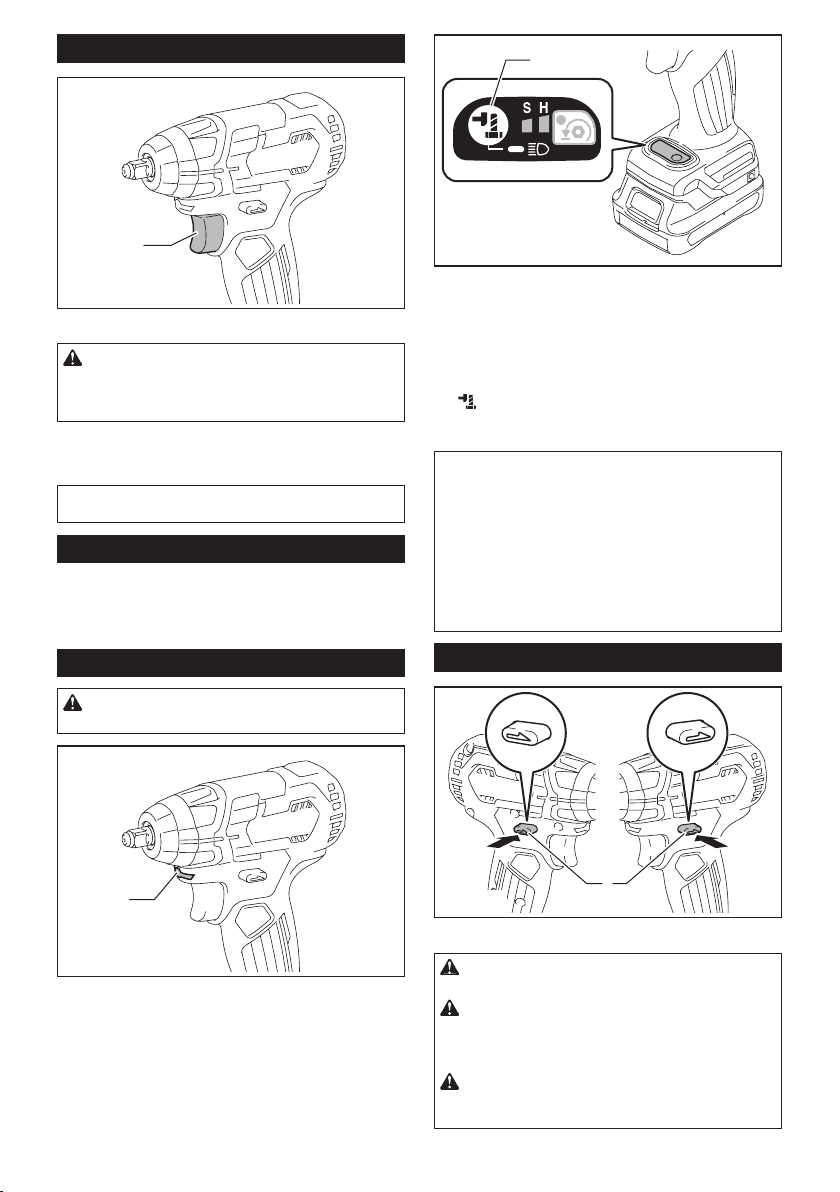 S H