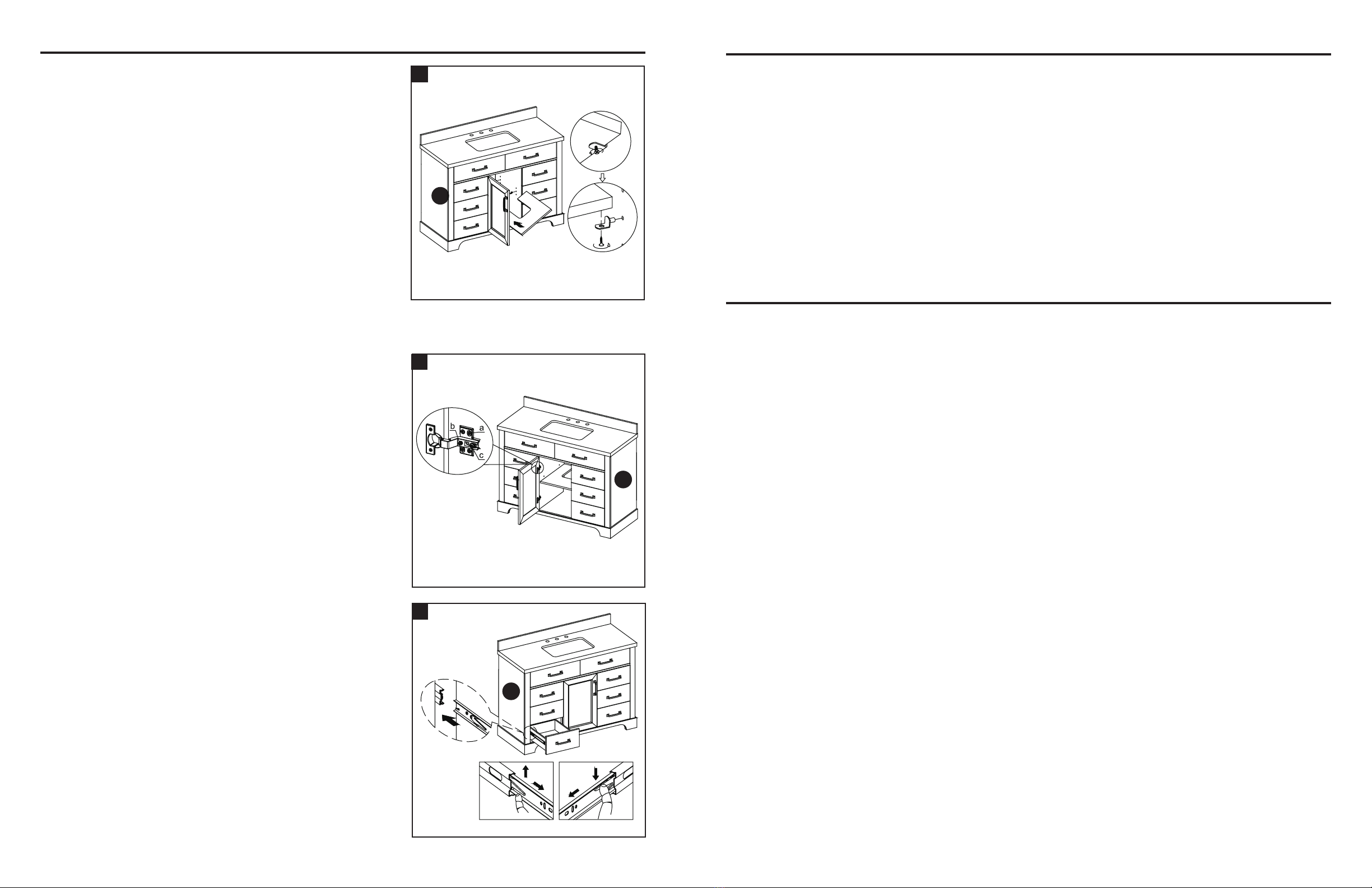 b
a
c