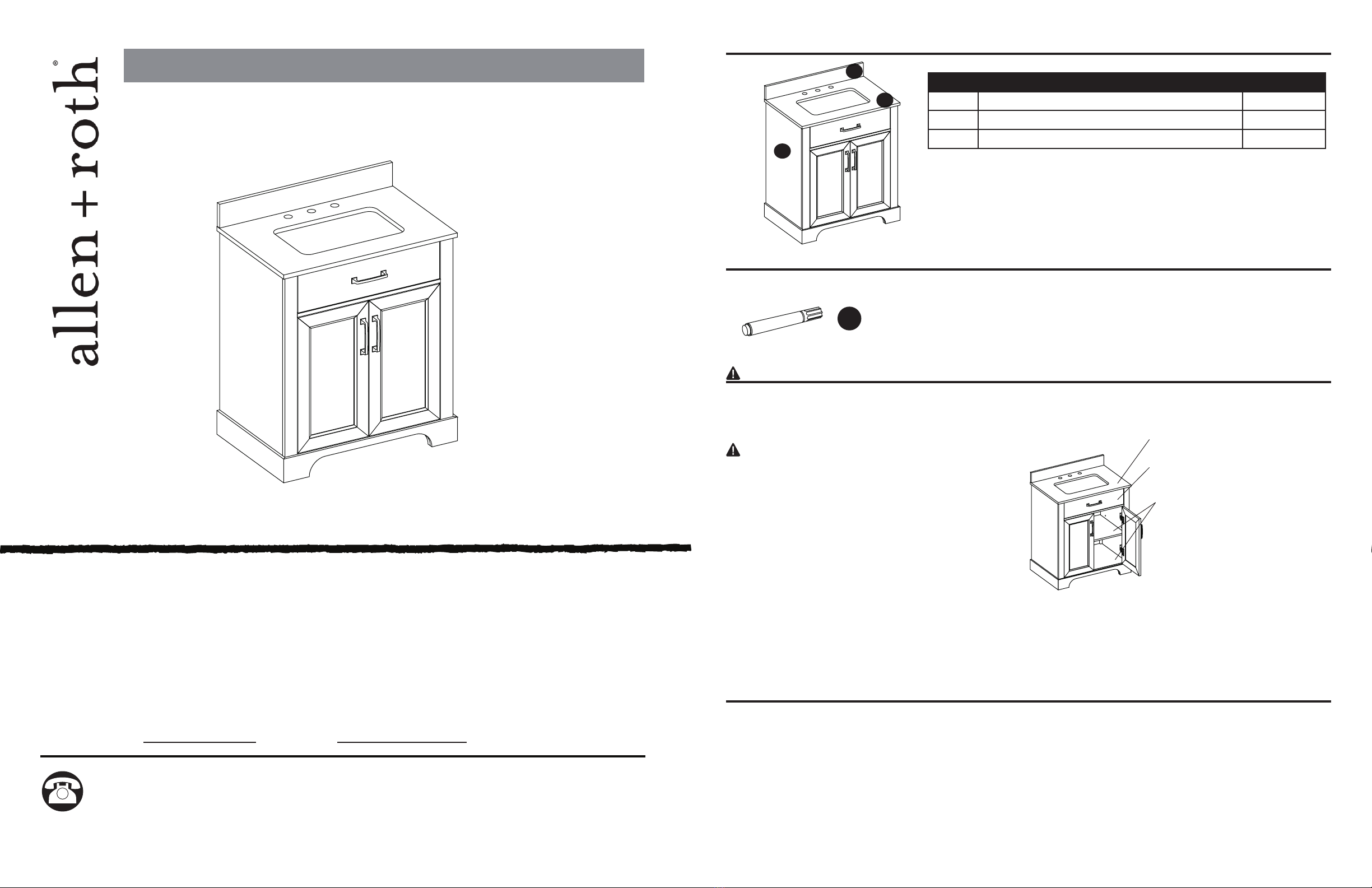 allen + roth®