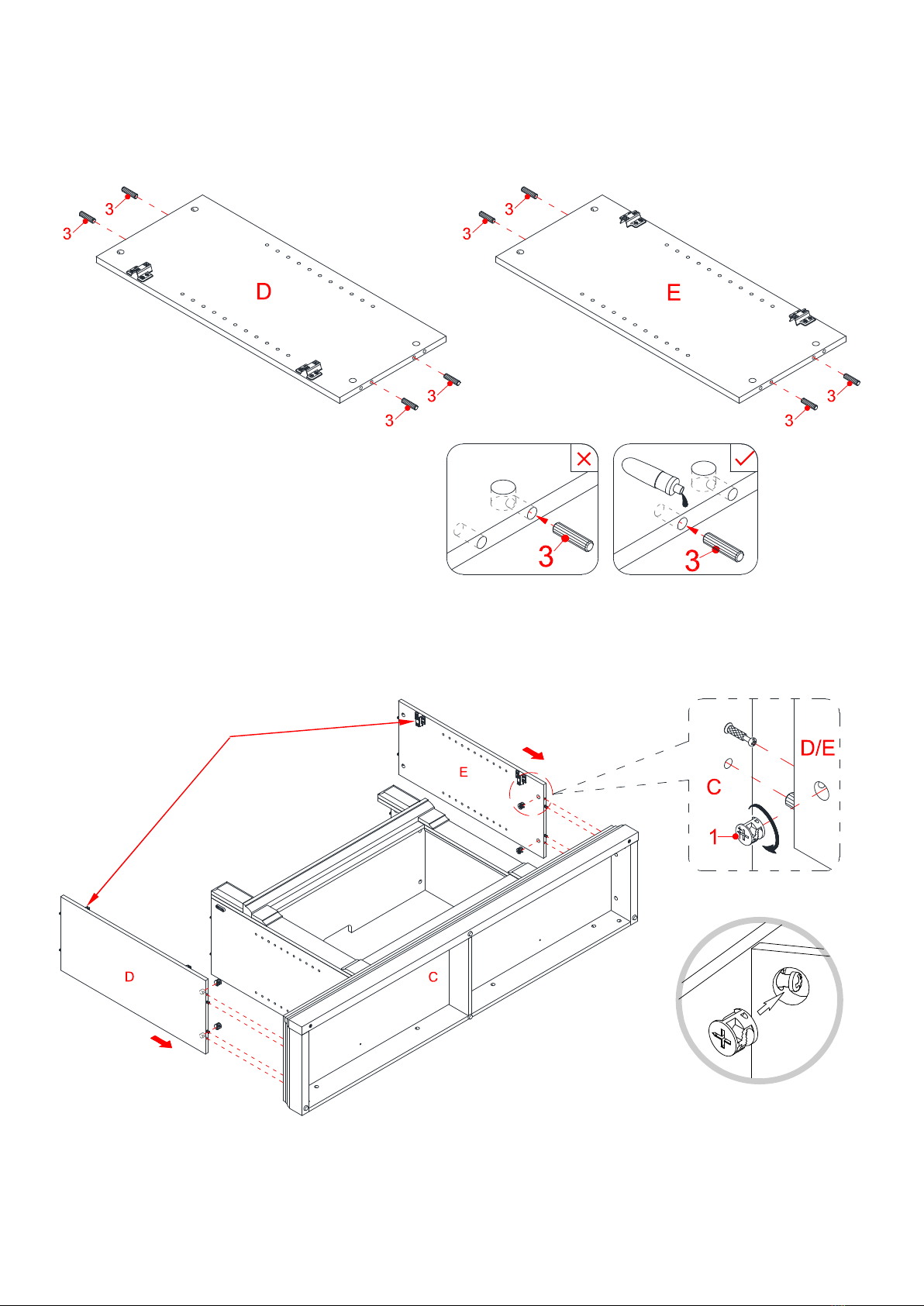 3
3
D
3
3
3
3
E
3
3
3
3
E
D/E
C
1
D
C