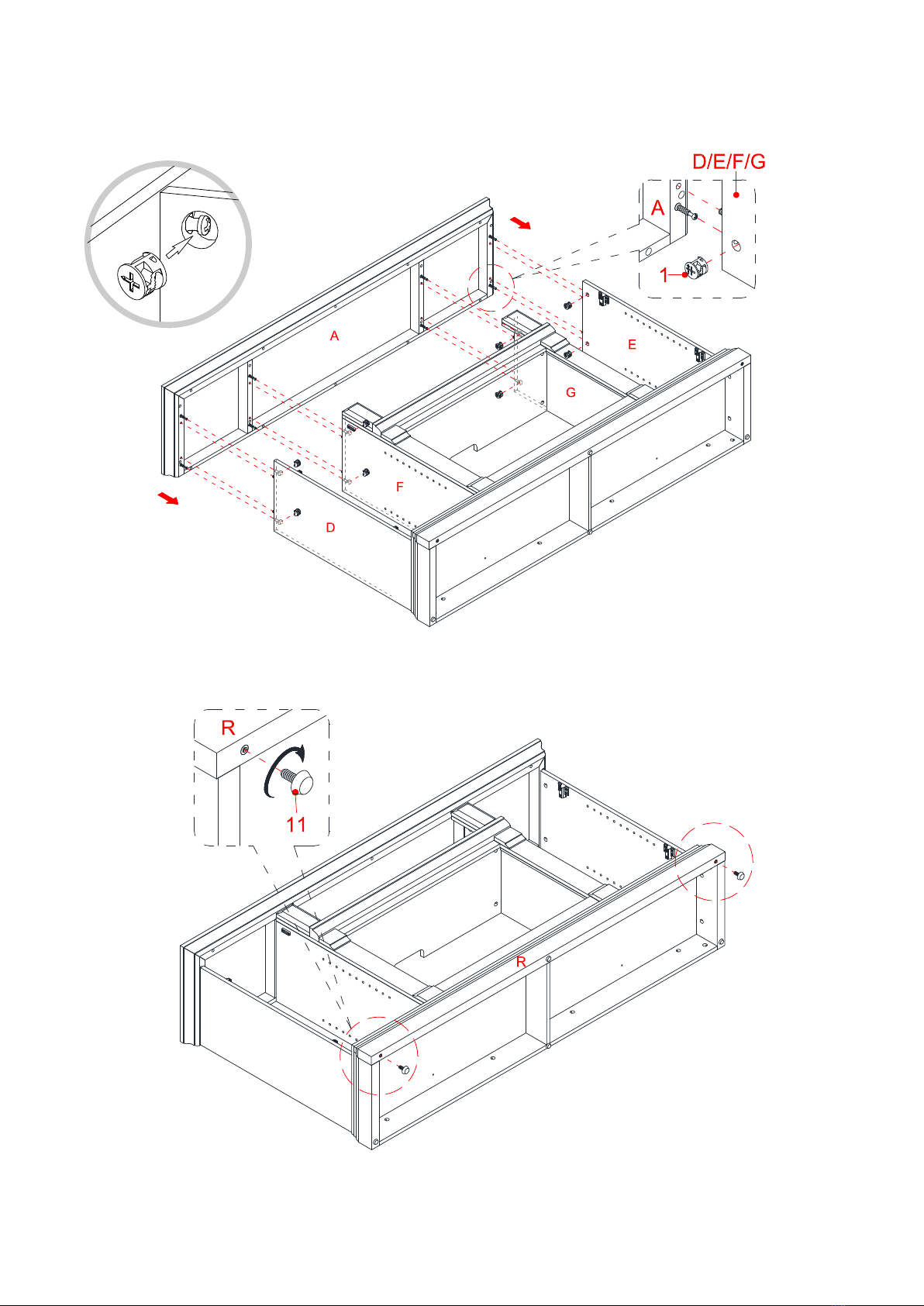 D/E/F/G
A
1
A
E
G
F
D

R
11
R