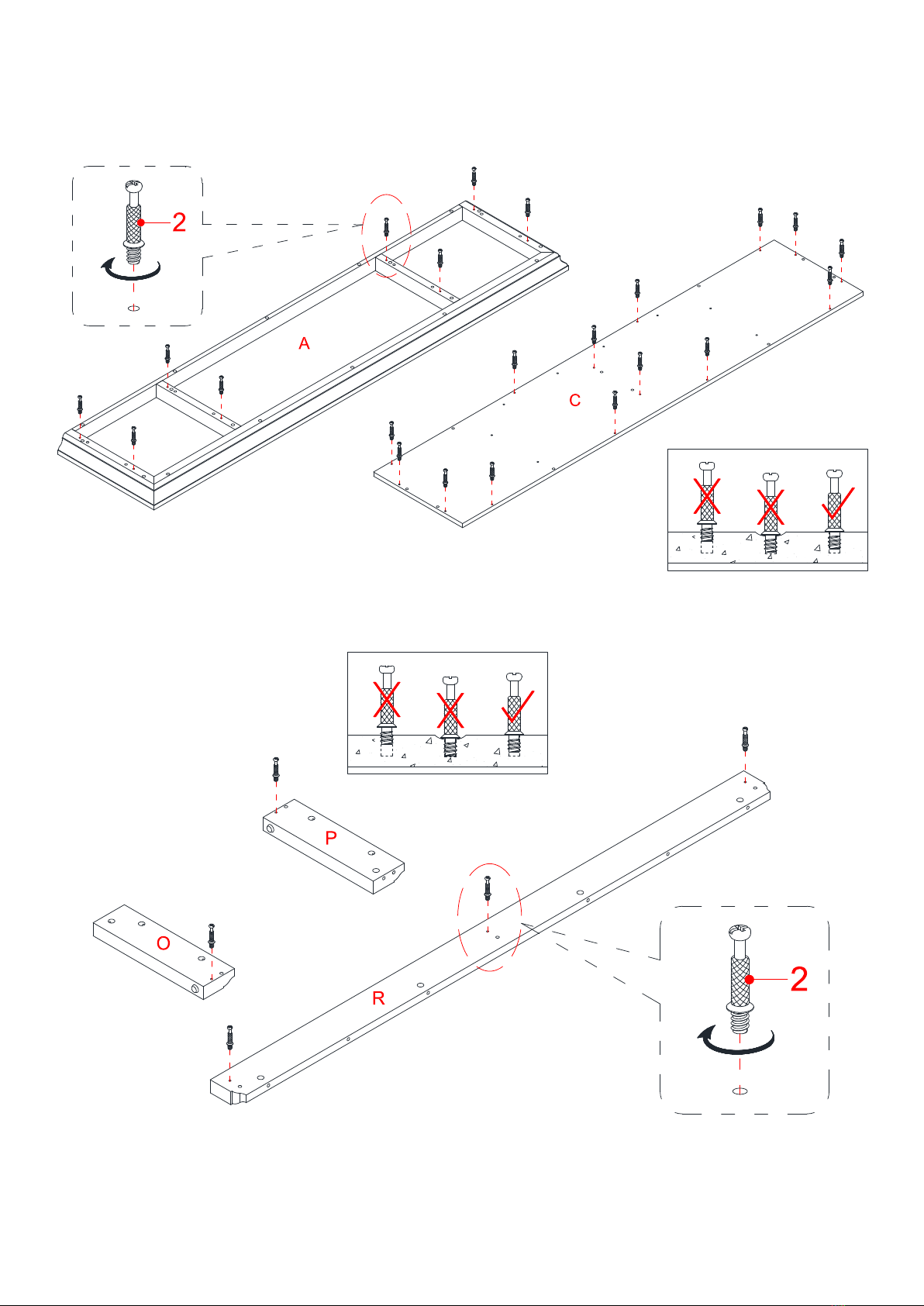 2

A

C

P

O

R

2