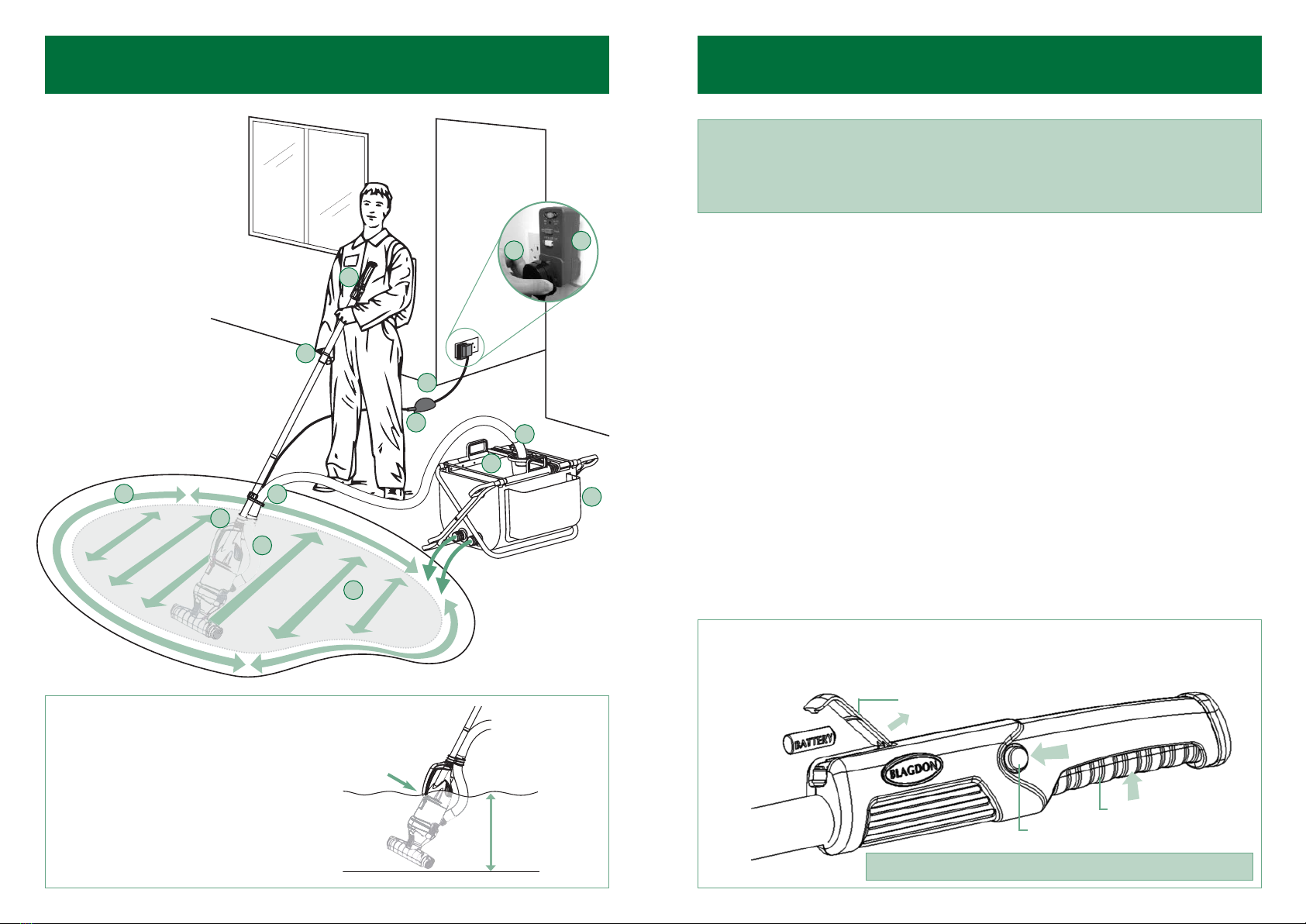 BATTERY

BLAGDON