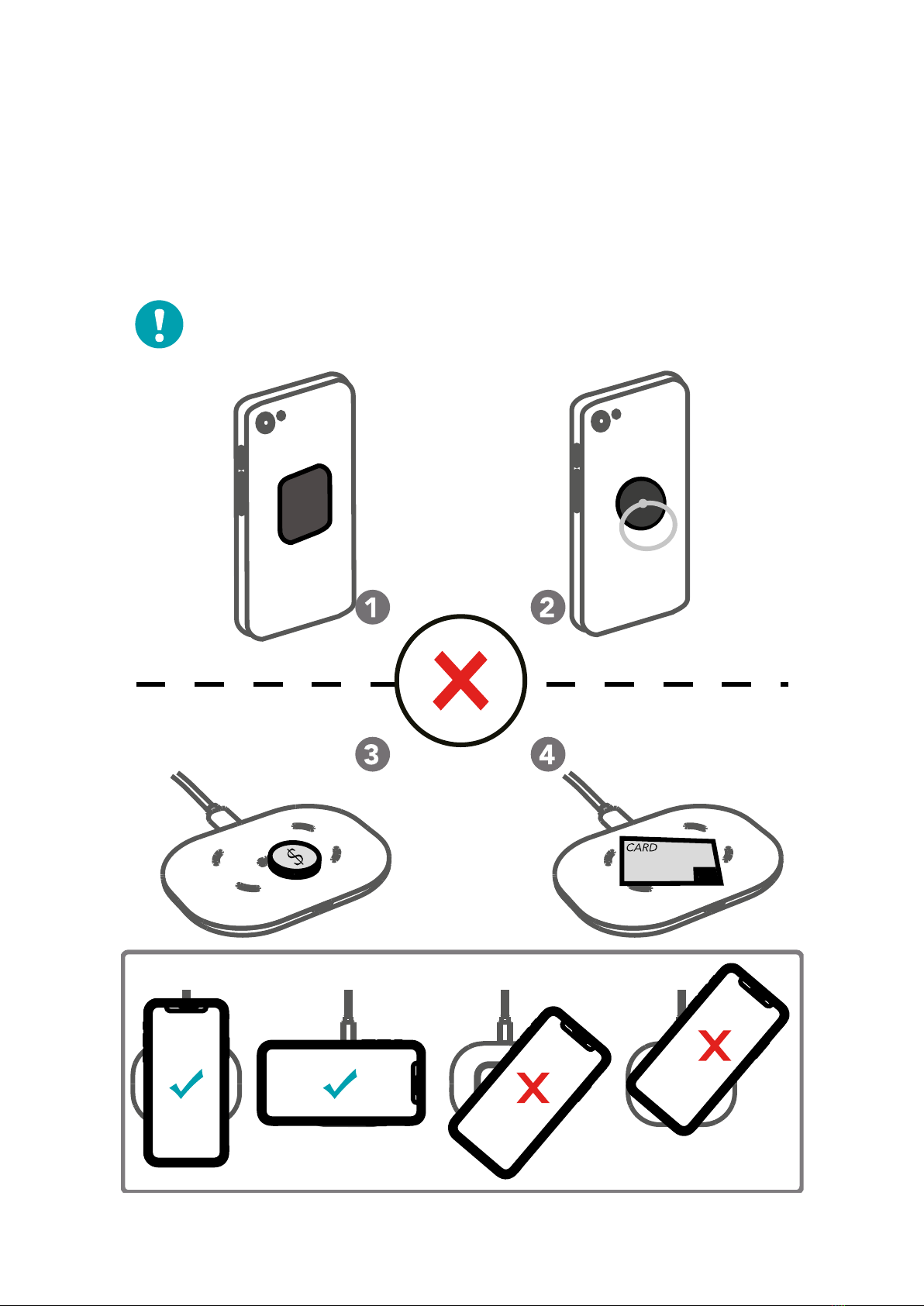 !

1

2

3

4

$

CARD