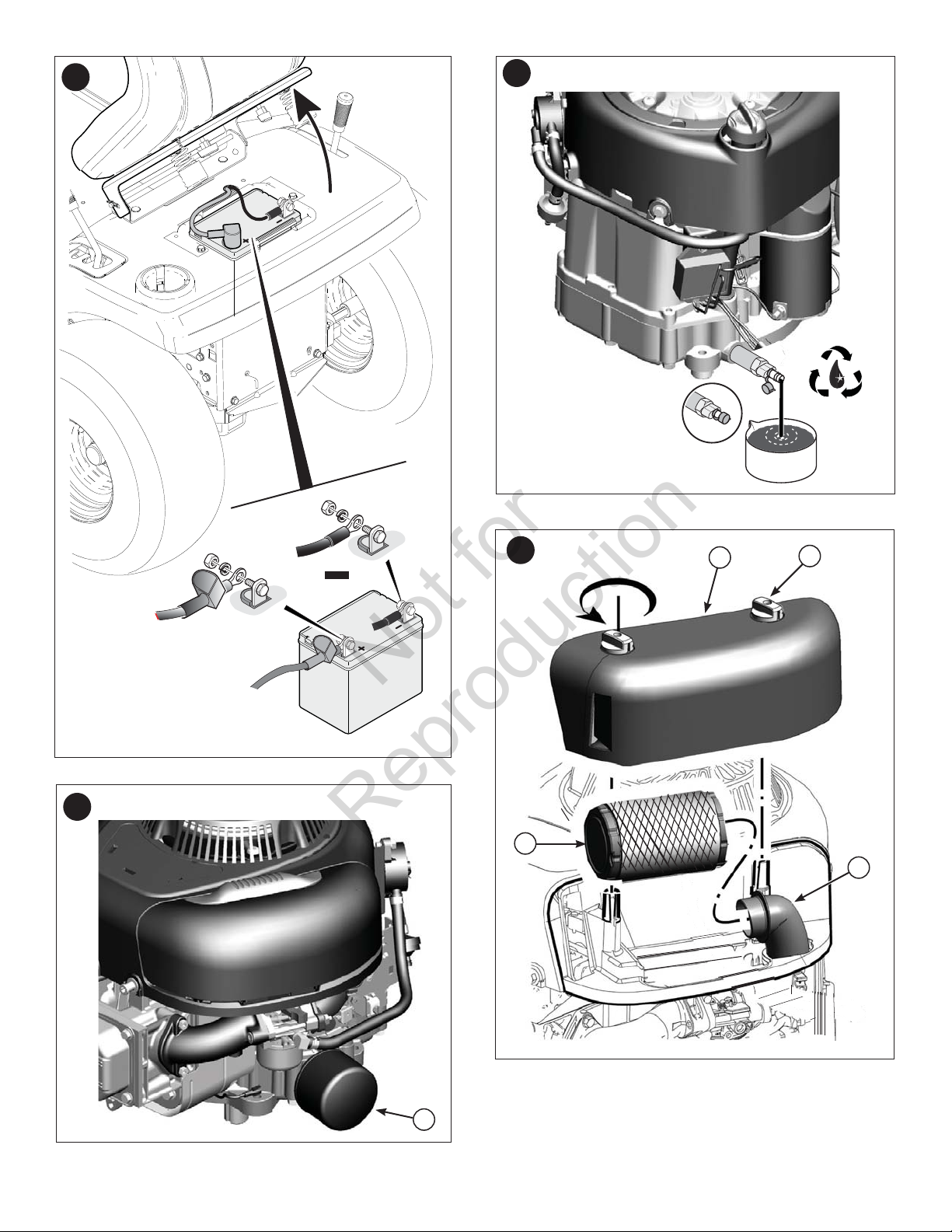 Not for Reproduction