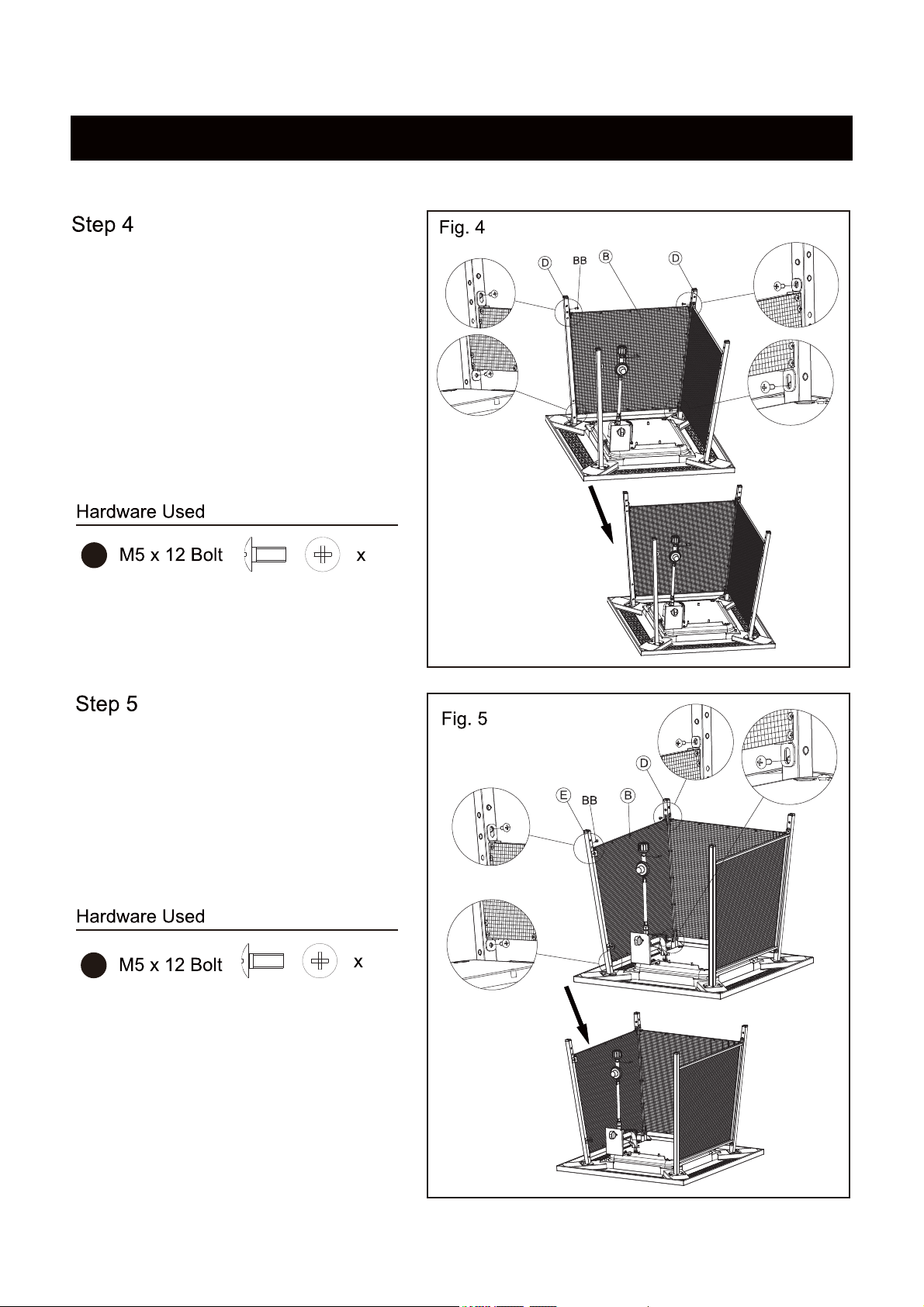 Step 4

Hardware Used

M5 x 12 Bolt x

Fig. 4

D BB B D

Step 5

Hardware Used

M5 x 12 Bolt x

Fig. 5

D E BB B