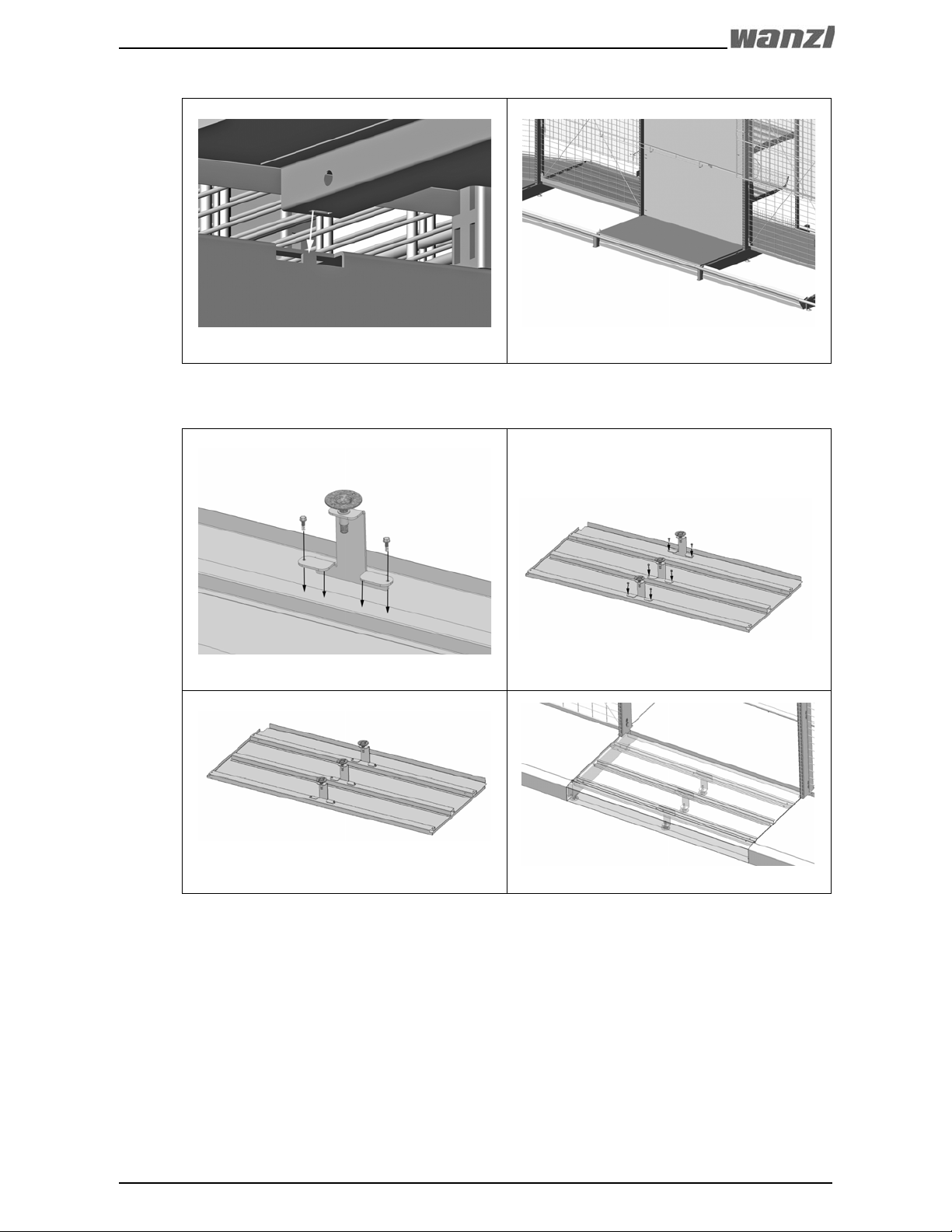 wanzl