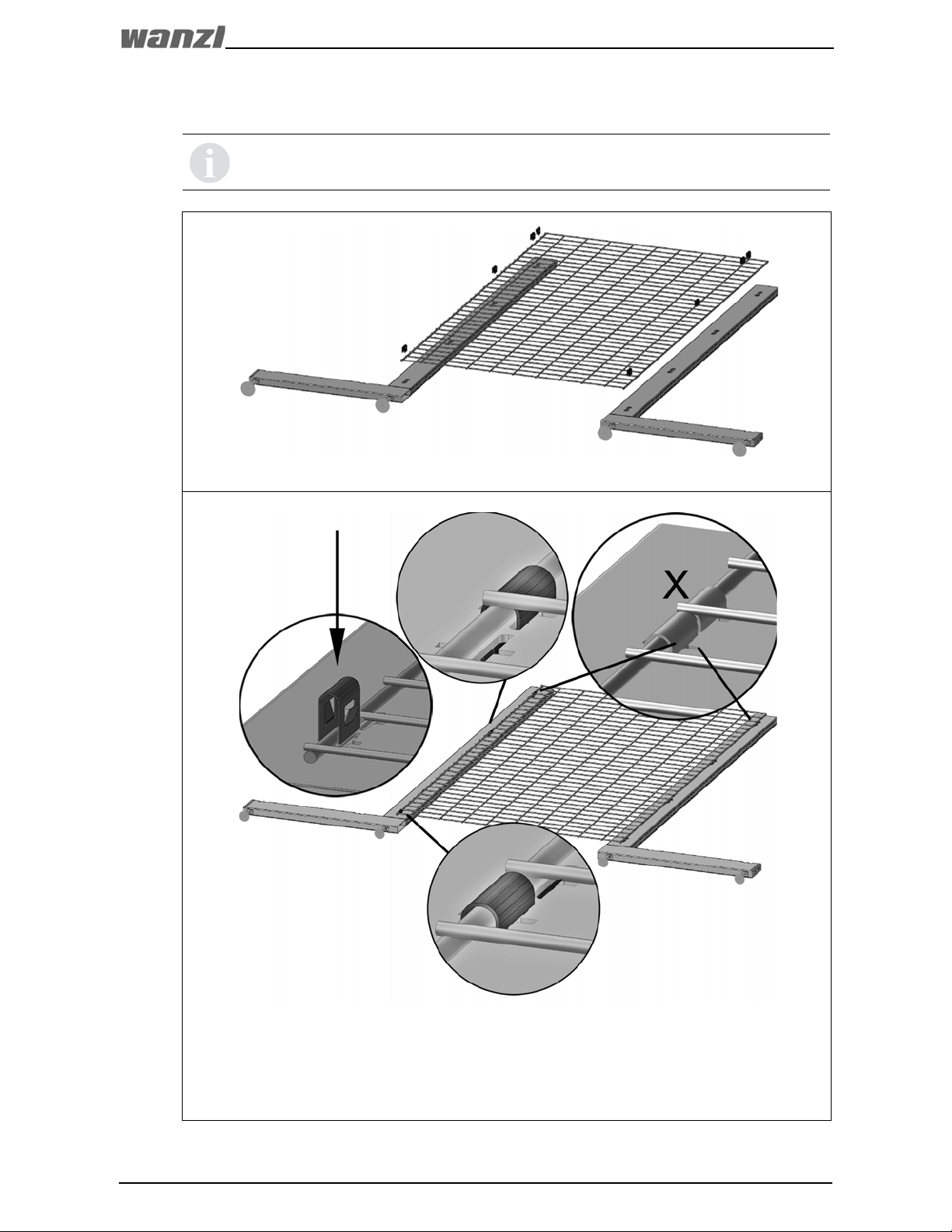 wanzl

X