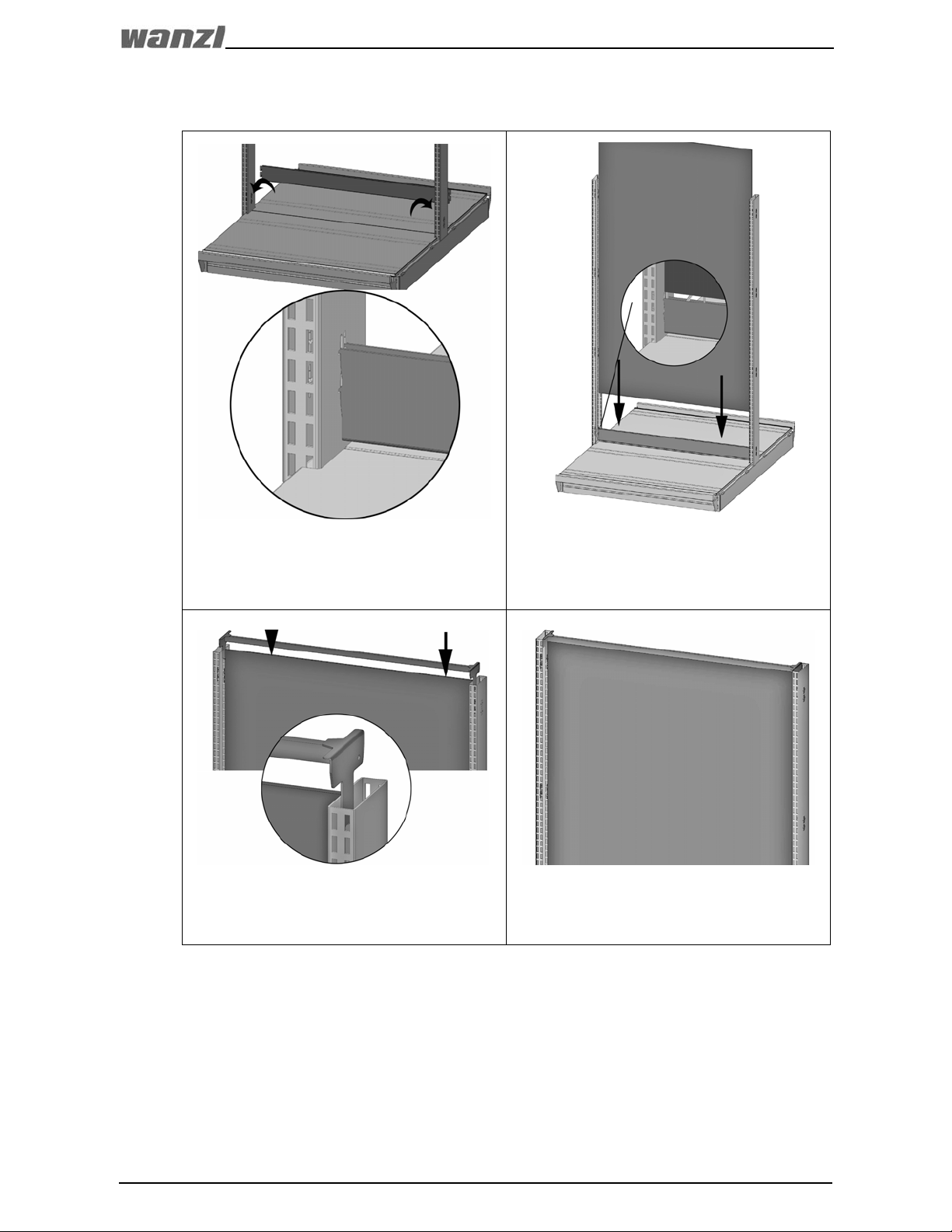 wanzl