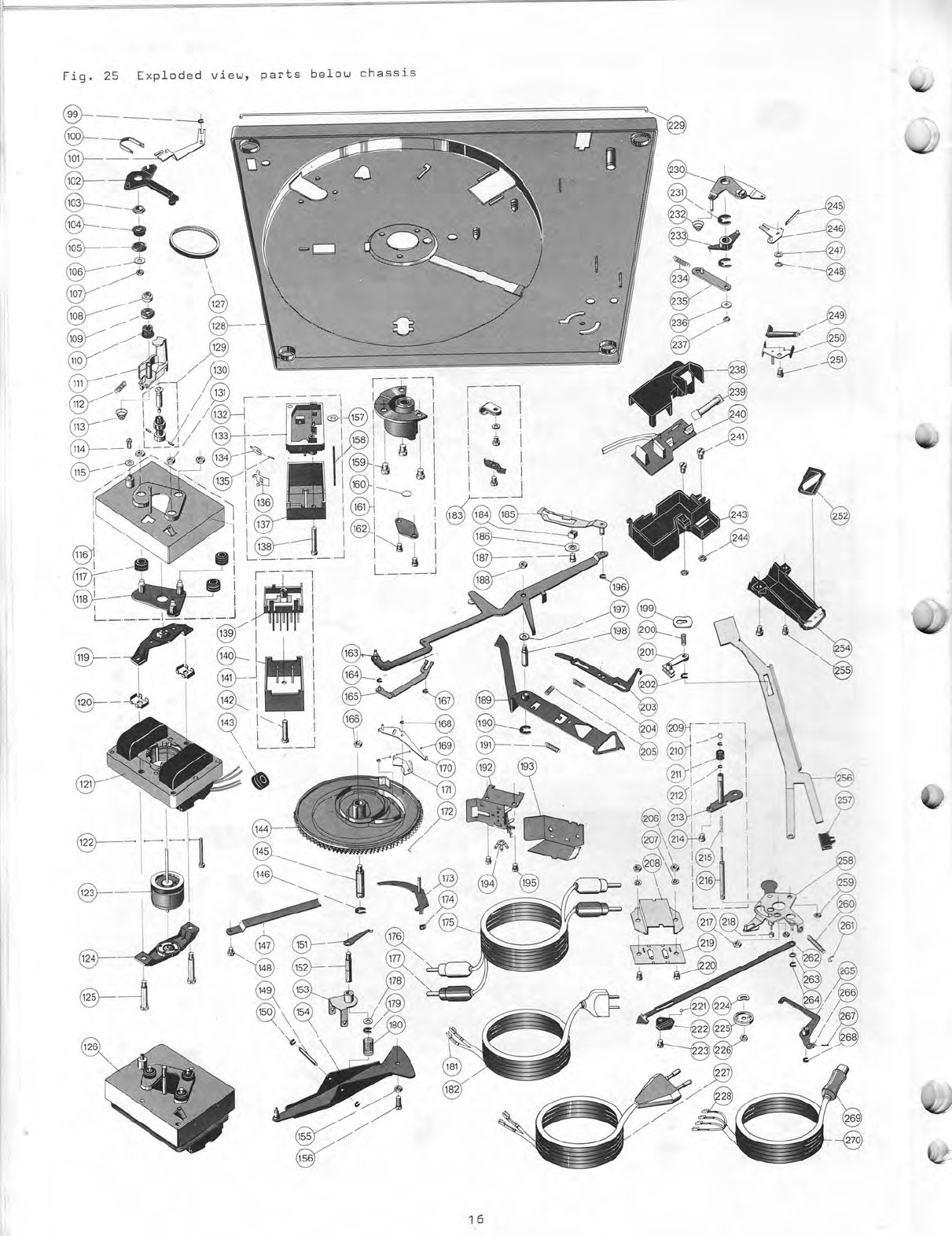 Fig. 25 Exploded view, parts below chassis

99
100
101
102
103
104
105
106
107
108
109
110
111
112
113
114
115
116
117
118
119
120
121
122
123
124
125
126
127
128
129
130
131
132
133
134
135
136
137
138
139
140
141
142
143
144
145
146
147
148
149
150
151
152
153
154
155
156
157
158
159
160
161
162
163
164
165
166
167
168
169
170
171
172
173
174
175
176
177
178
179
180
181
182
183
184
185
186
187
188
189
190
191
192
193
194
195
196
197
198
199
200
201
202
203
204
205
206
207
208
209
210
211
212
213
214
215
216
217
218
219
220
221
222
223
224
225
226
227
228
229
230
231
232
233
234
235
236
237
238
239
240
241
243
244
245
246
247
248
249
250
251
252
254
255
256
257
258
259
260
261
262
263
264
265
266
267
268
269
270

16