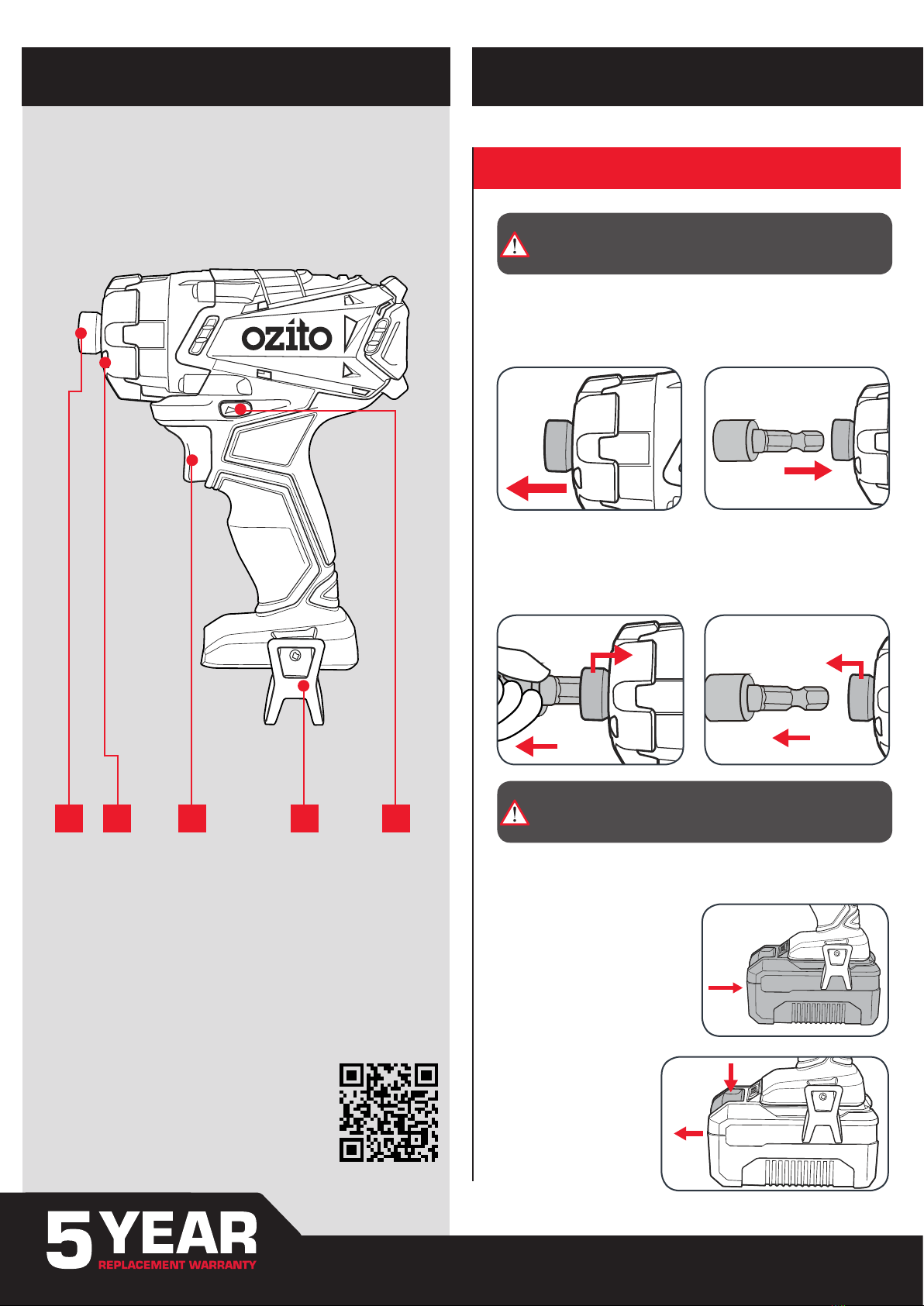 ozito

5 YEAR
REPLACEMENT WARRANTY