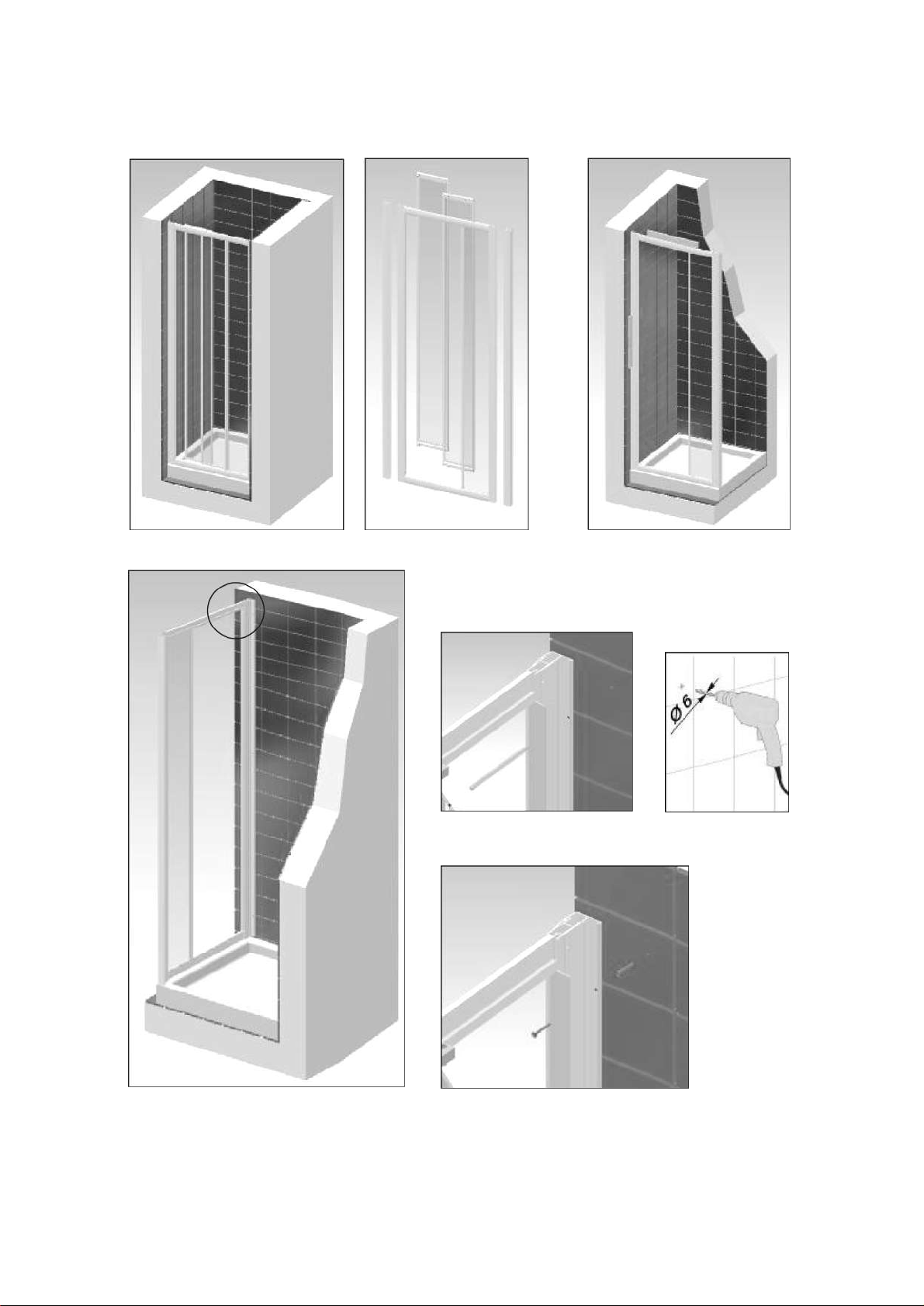 Ø 6