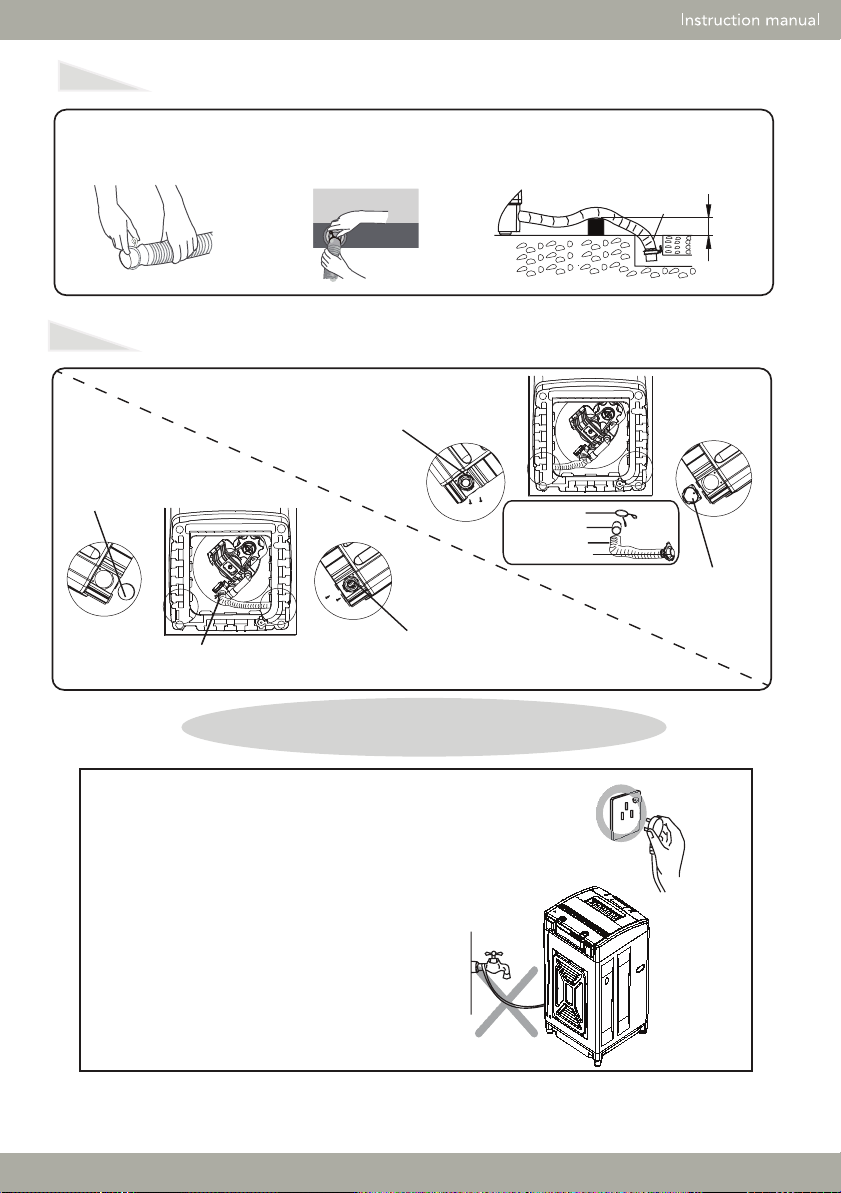 Instruction manual