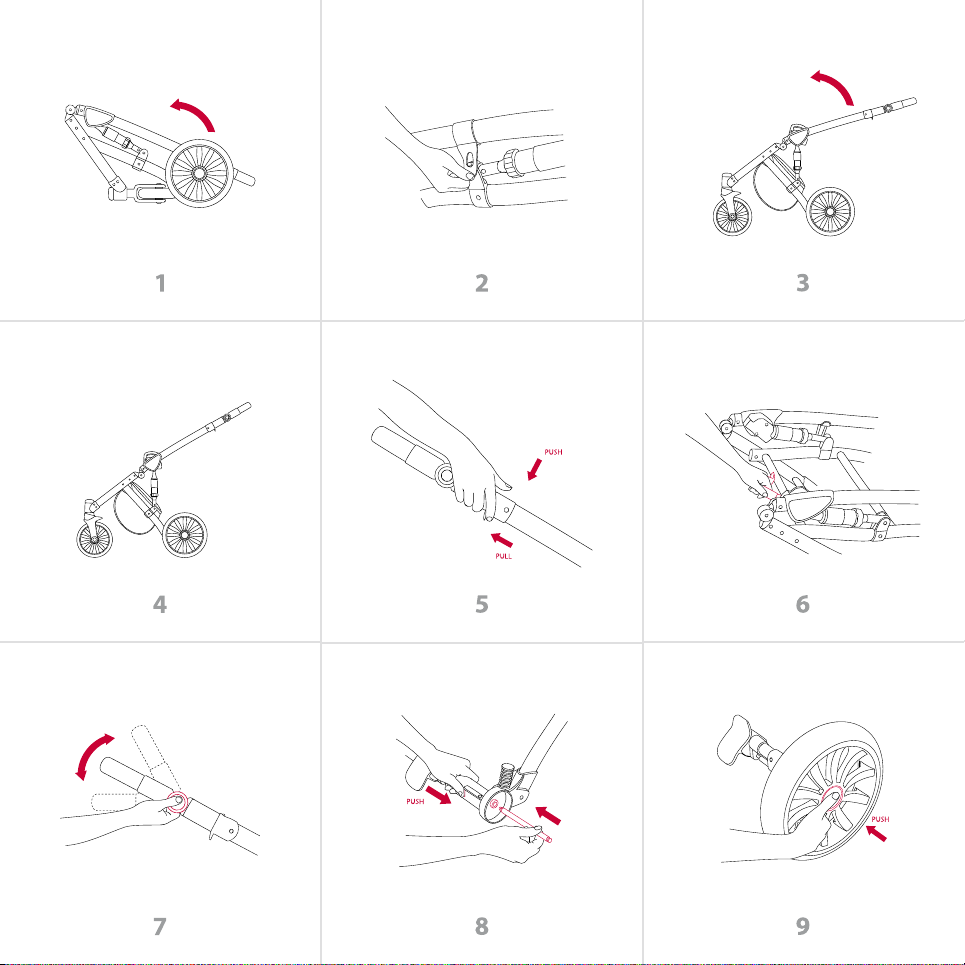 1

2

3

4

PUSH

PULL

5

6

7

PUSH

8

PUSH

9