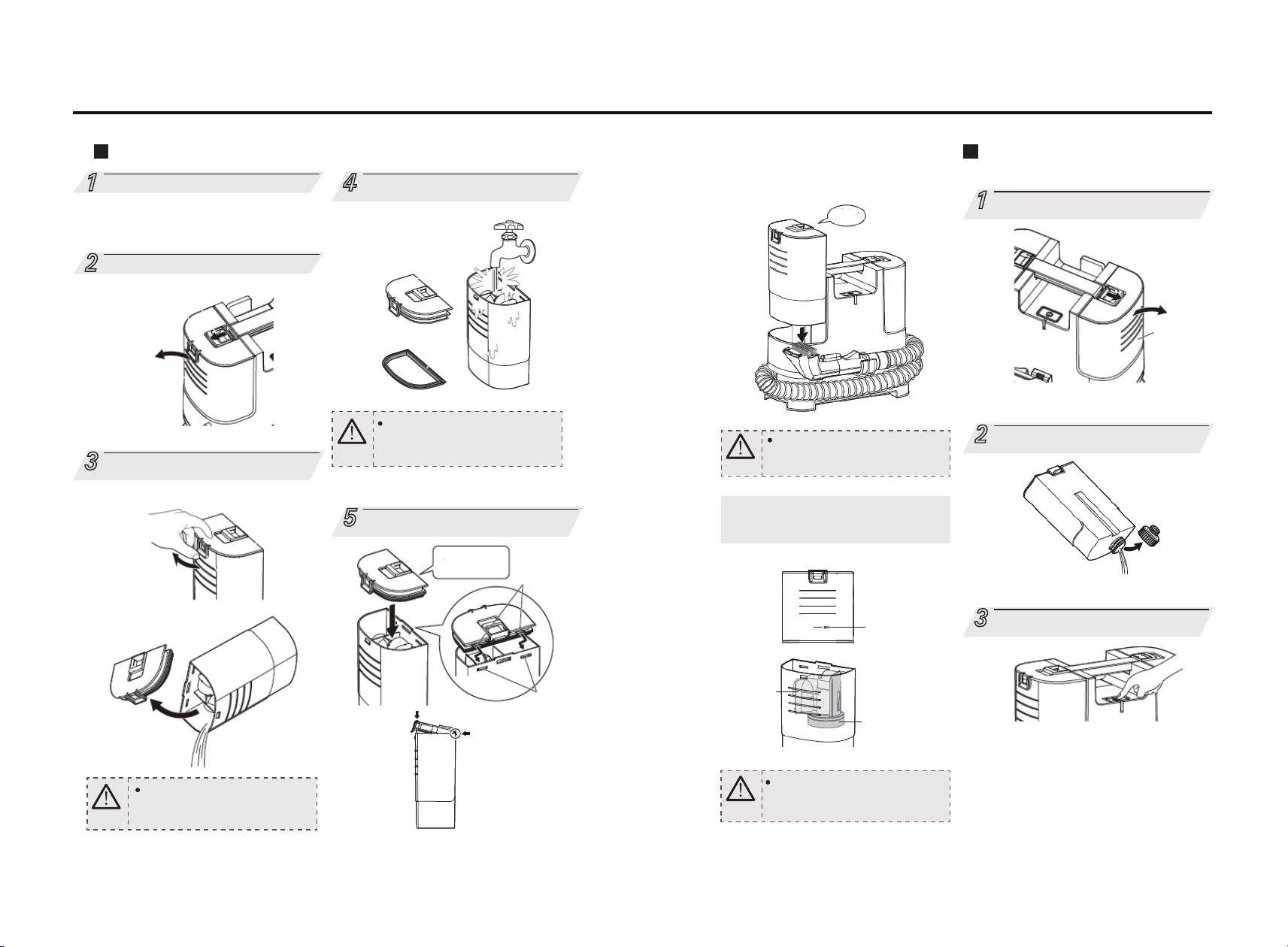 1

2

3

4

5

1

2

3