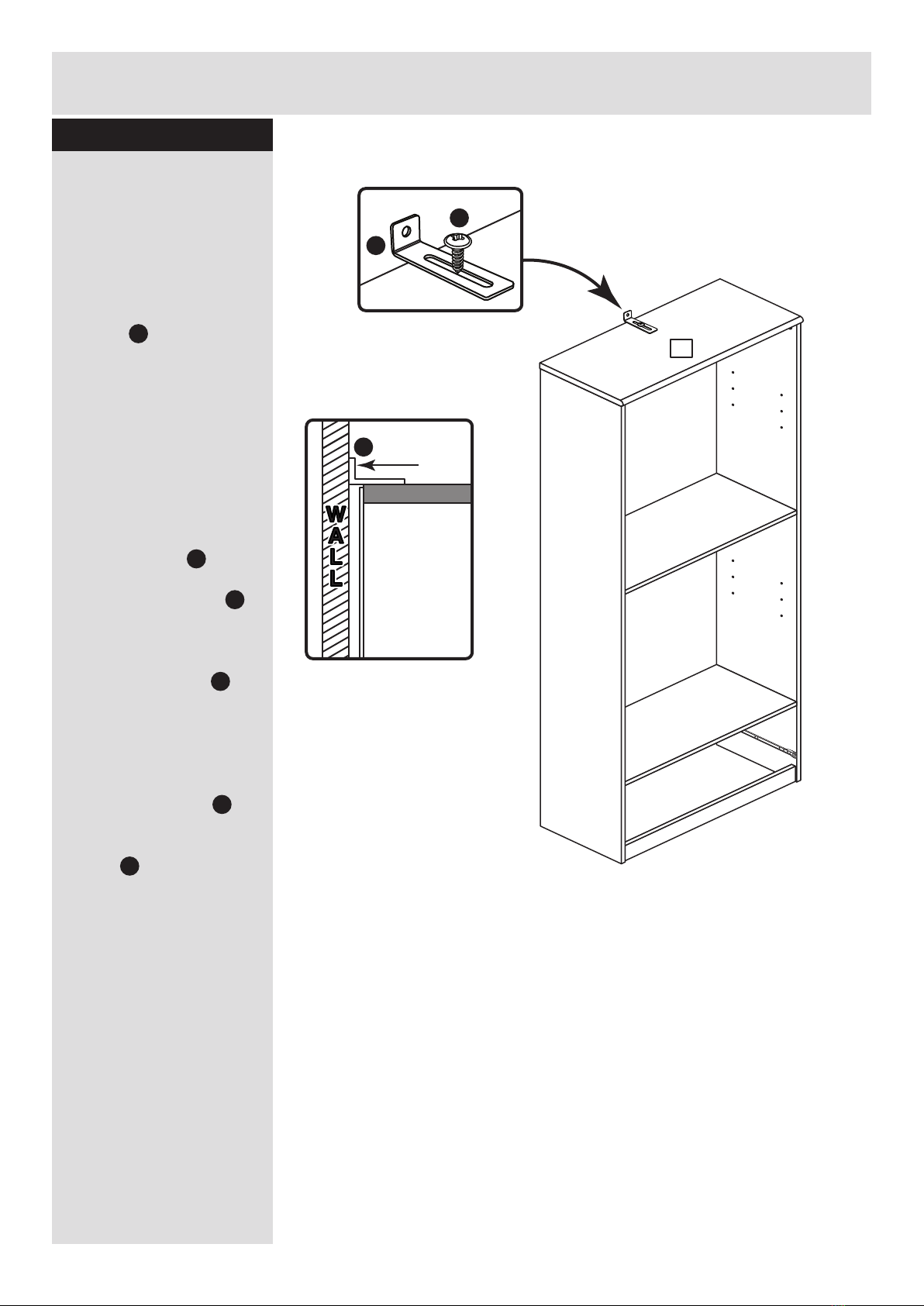 W
A
L
L